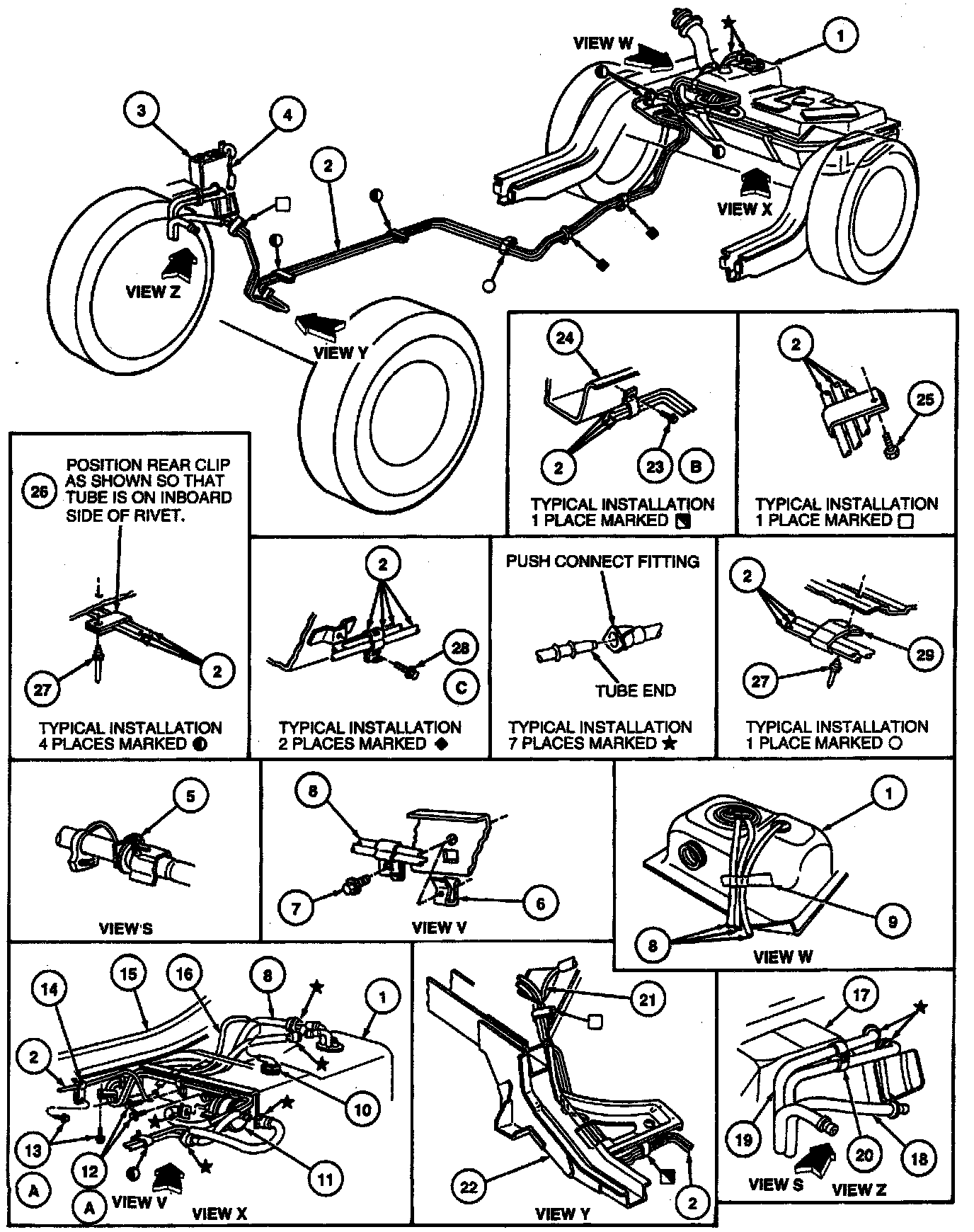 VIEW W
1
3
4
2
VIEW X
VIEW Z
VIEW Y

24
2
23 B
TYPICAL INSTALLATION
1 PLACE MARKED ◪

2
25
TYPICAL INSTALLATION
1 PLACE MARKED □

26
POSITION REAR CLIP AS SHOWN SO THAT TUBE IS ON INBOARD SIDE OF RIVET.
27
2
TYPICAL INSTALLATION
4 PLACES MARKED ◐

2
28
C
TYPICAL INSTALLATION
2 PLACES MARKED ◆

PUSH CONNECT FITTING
TUBE END
TYPICAL INSTALLATION
7 PLACES MARKED ★

2
29
27
TYPICAL INSTALLATION
1 PLACE MARKED ○

5
VIEW S

8
7
6
VIEW V

1
9
8
VIEW W

14
15
16
8
1
2
10
13
12
11
A
A
VIEW V
VIEW X

21
22
2
VIEW Y

17
19
20
18
VIEW S
VIEW Z