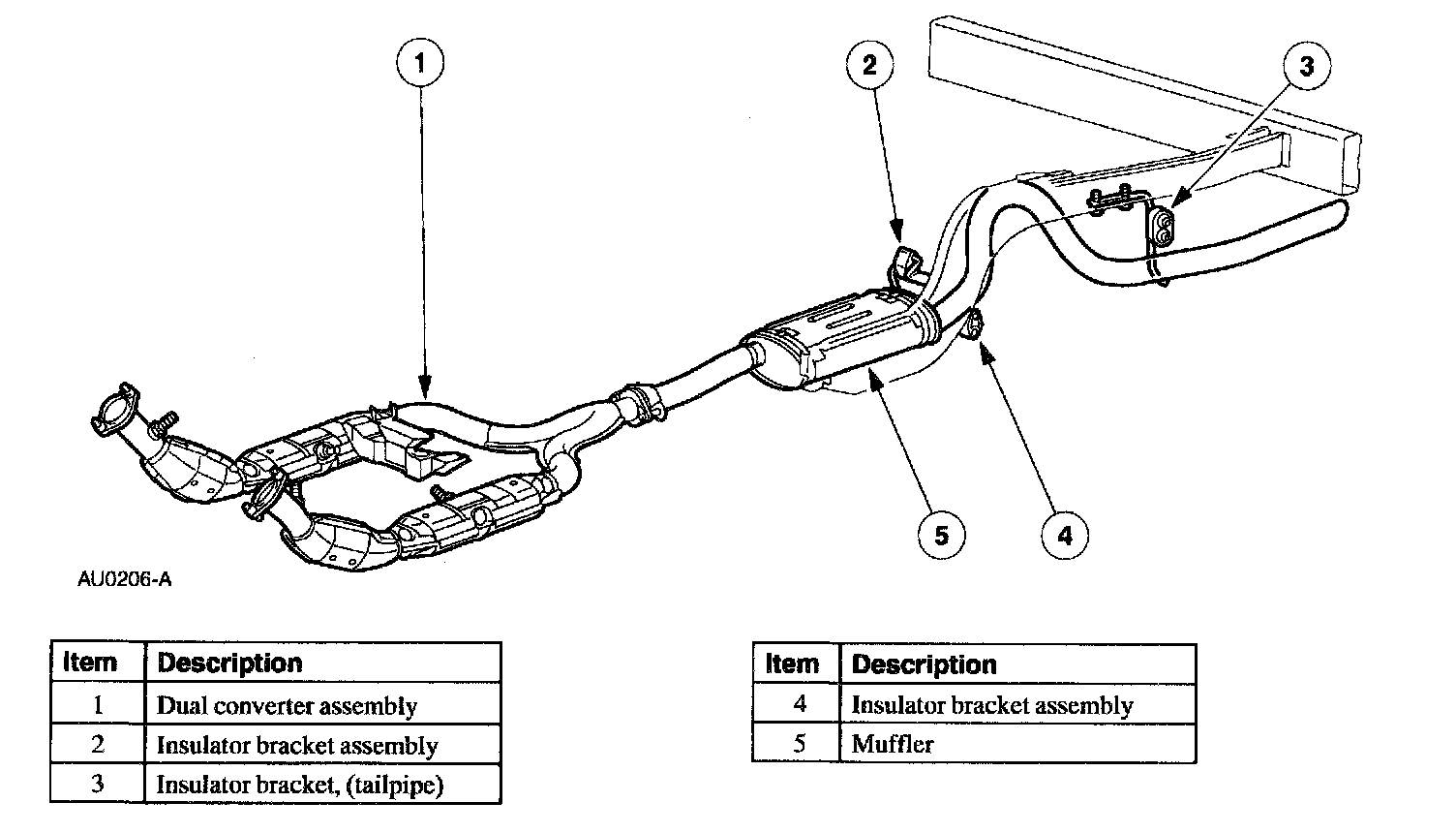 1
2
3
5
4

AU0206-A

| Item | Description |
|---|---|
| 1 | Dual converter assembly |
| 2 | Insulator bracket assembly |
| 3 | Insulator bracket, (tailpipe) |

| Item | Description |
|---|---|
| 4 | Insulator bracket assembly |
| 5 | Muffler |