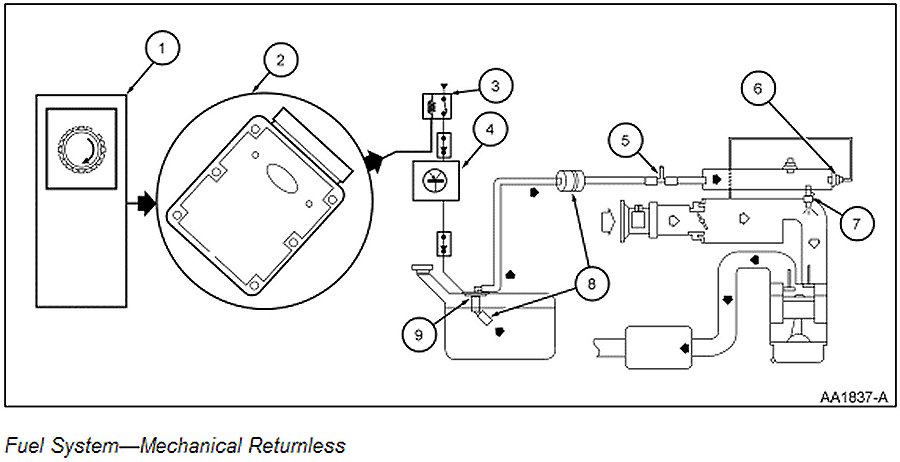 1
2
3
4
5
6
7
8
9
AA1837-A

Fuel System—Mechanical Returnless