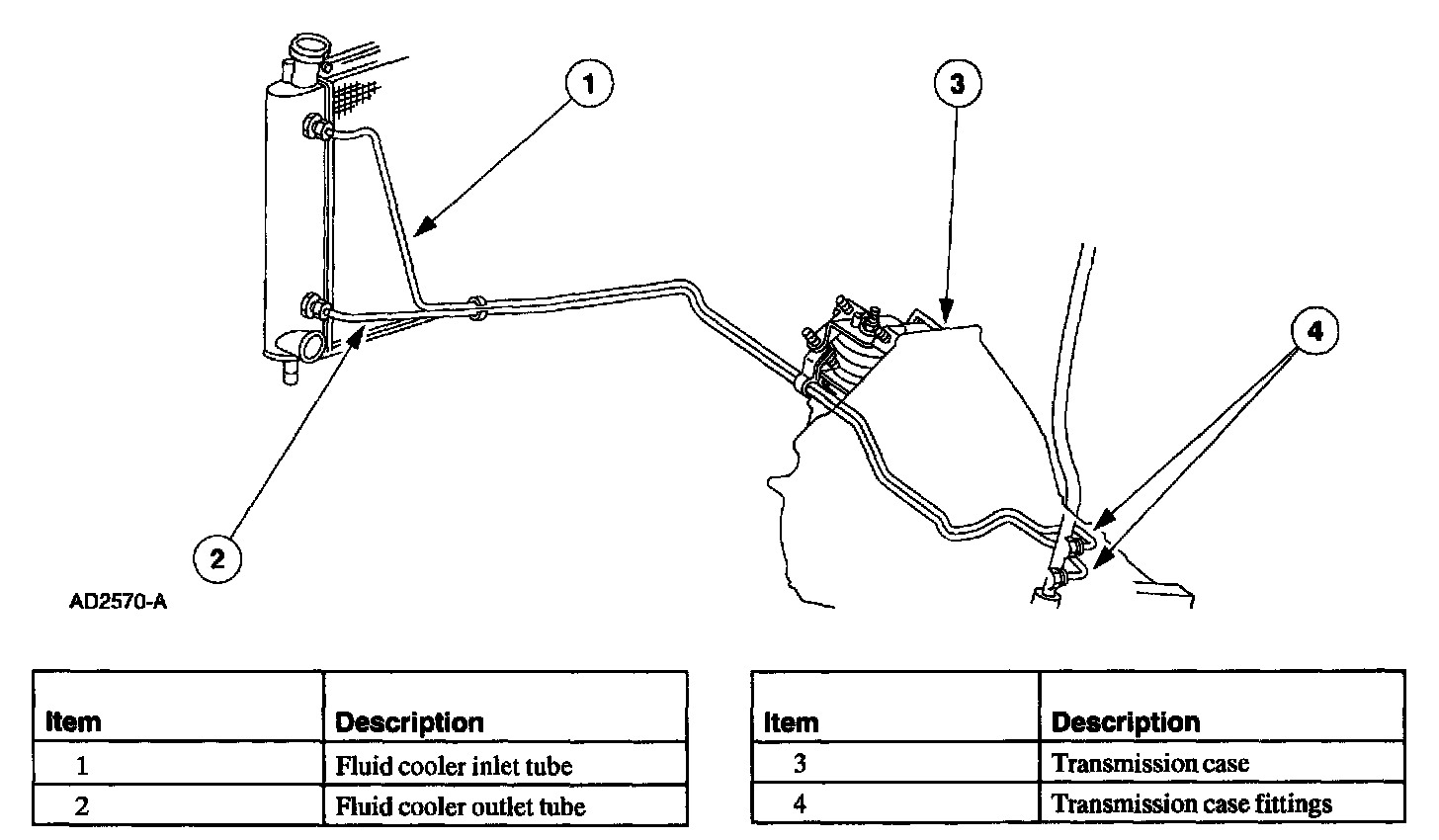 1

3

4

2

AD2570-A

| Item | Description |
|---|---|
| 1 | Fluid cooler inlet tube |
| 2 | Fluid cooler outlet tube |

| Item | Description |
|---|---|
| 3 | Transmission case |
| 4 | Transmission case fittings |