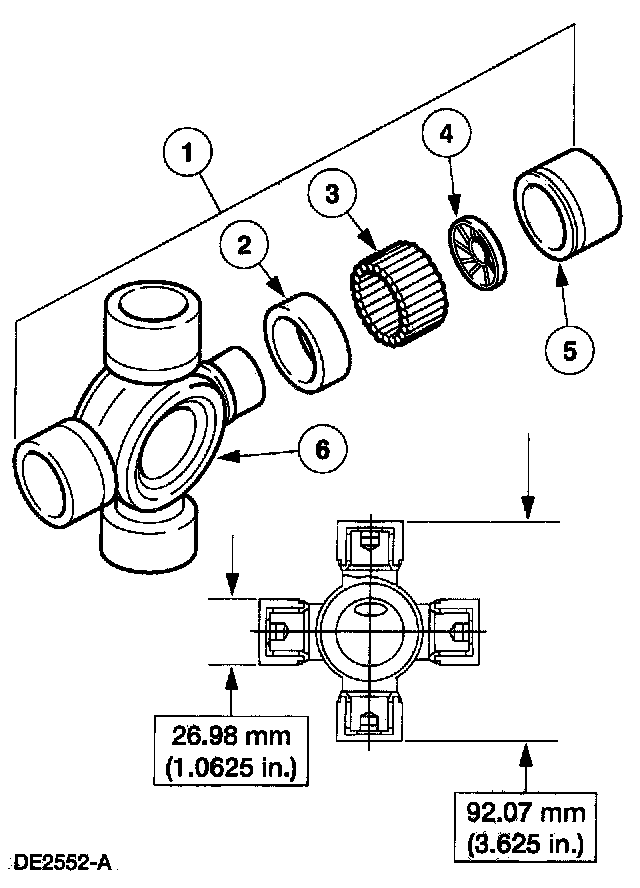 1
2
3
4
5
6

26.98 mm
(1.0625 in.)

92.07 mm
(3.625 in.)

DE2552-A