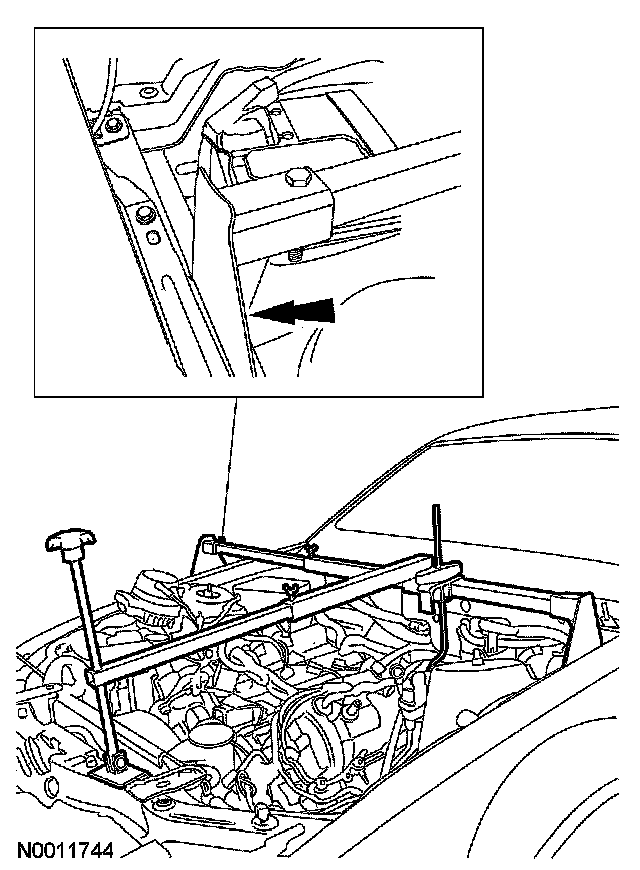 N0011744