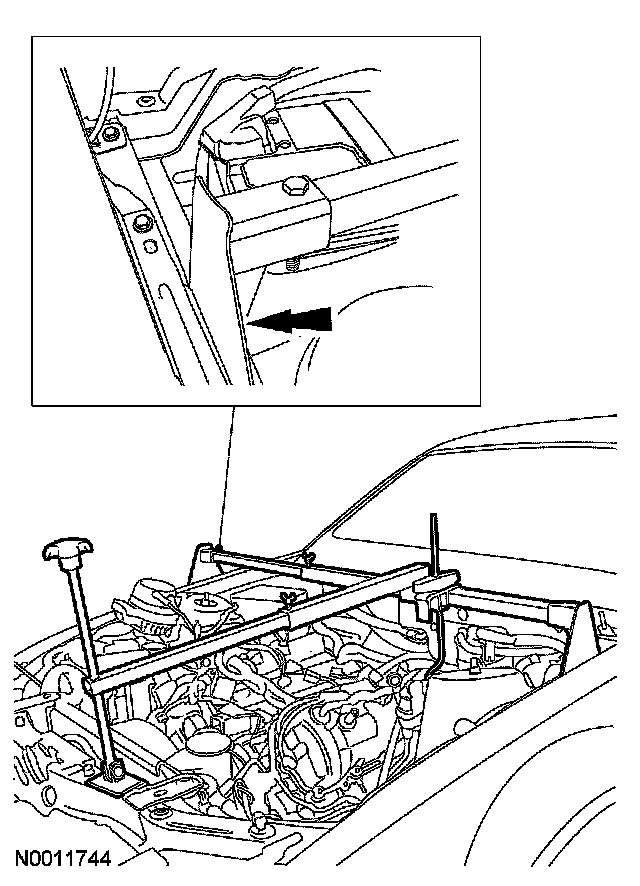 N0011744