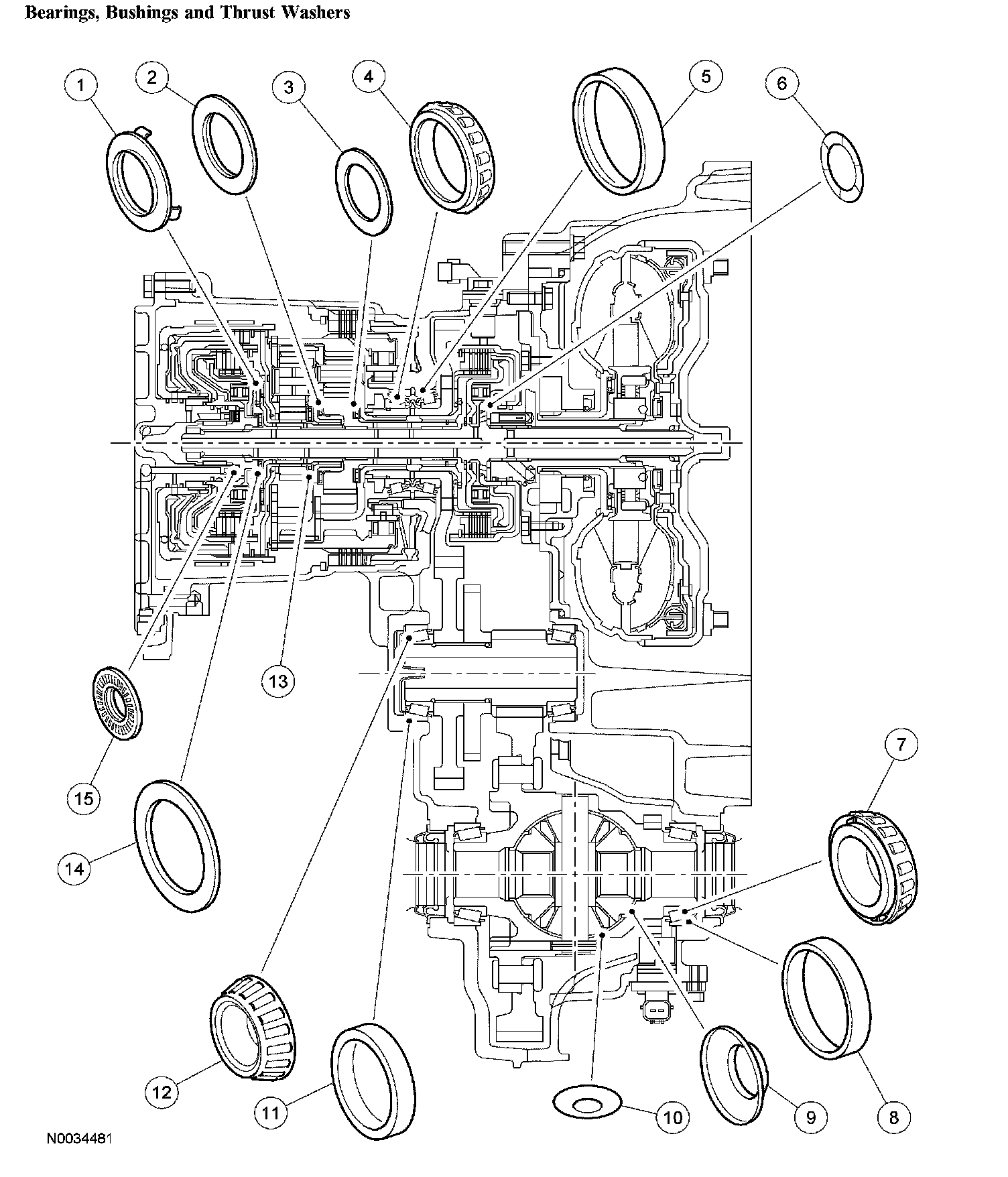 Bearings, Bushings and Thrust Washers

1
2
3
4
5
6
13
15
14
7
12
11
10
9
8

N0034481