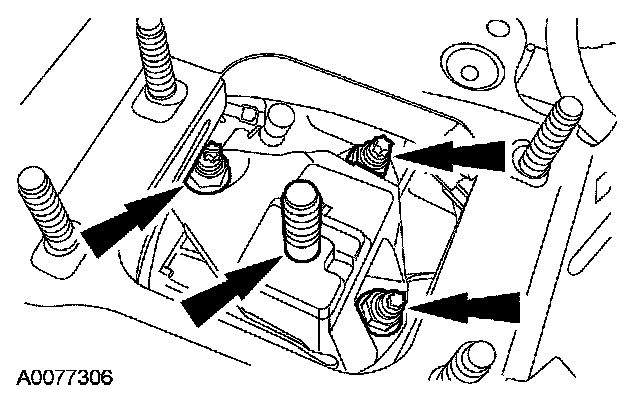 A0077306