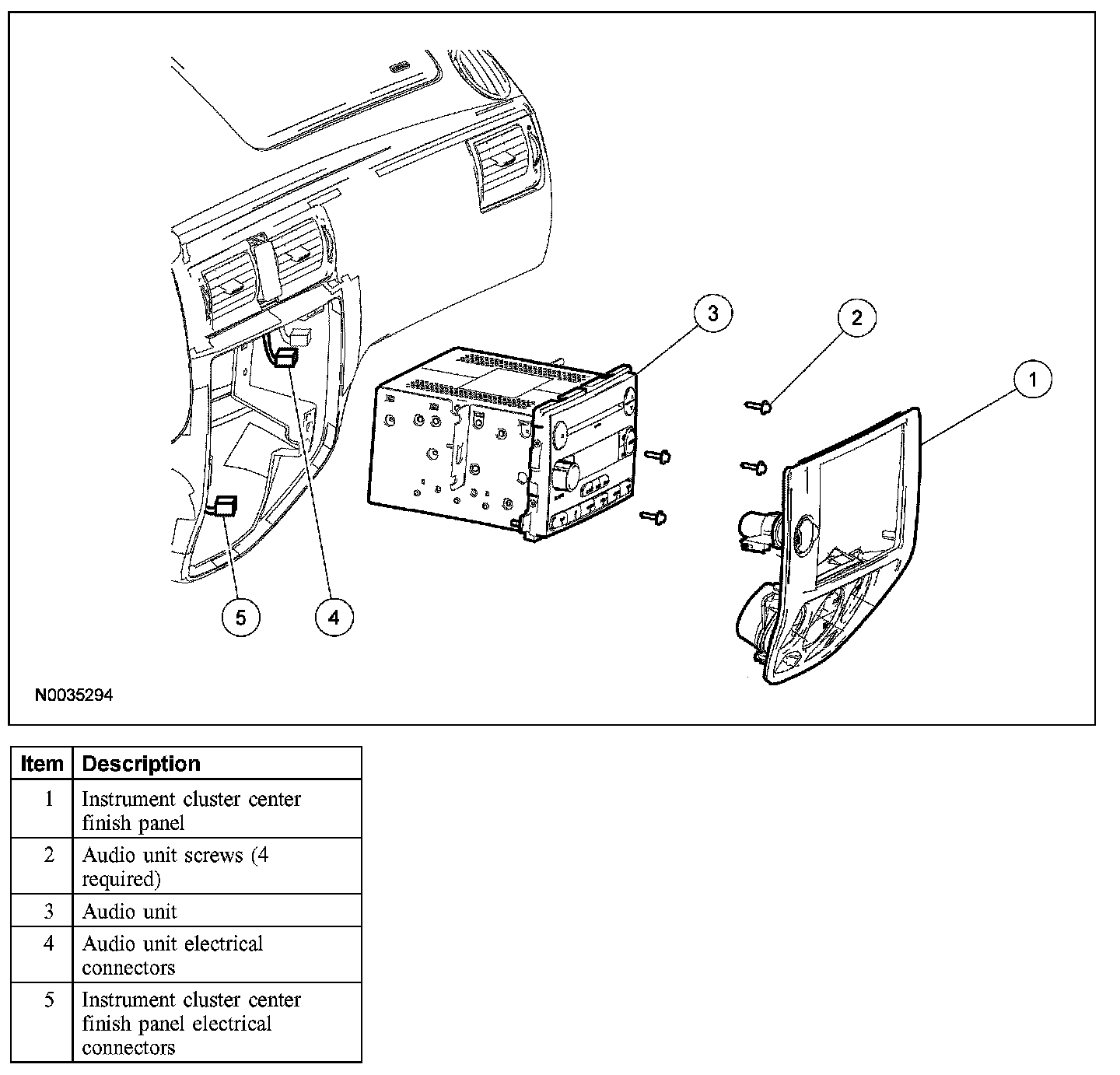 3
2
1
5
4
N0035294

| Item | Description |
|---|---|
| 1 | Instrument cluster center finish panel |
| 2 | Audio unit screws (4 required) |
| 3 | Audio unit |
| 4 | Audio unit electrical connectors |
| 5 | Instrument cluster center finish panel electrical connectors |