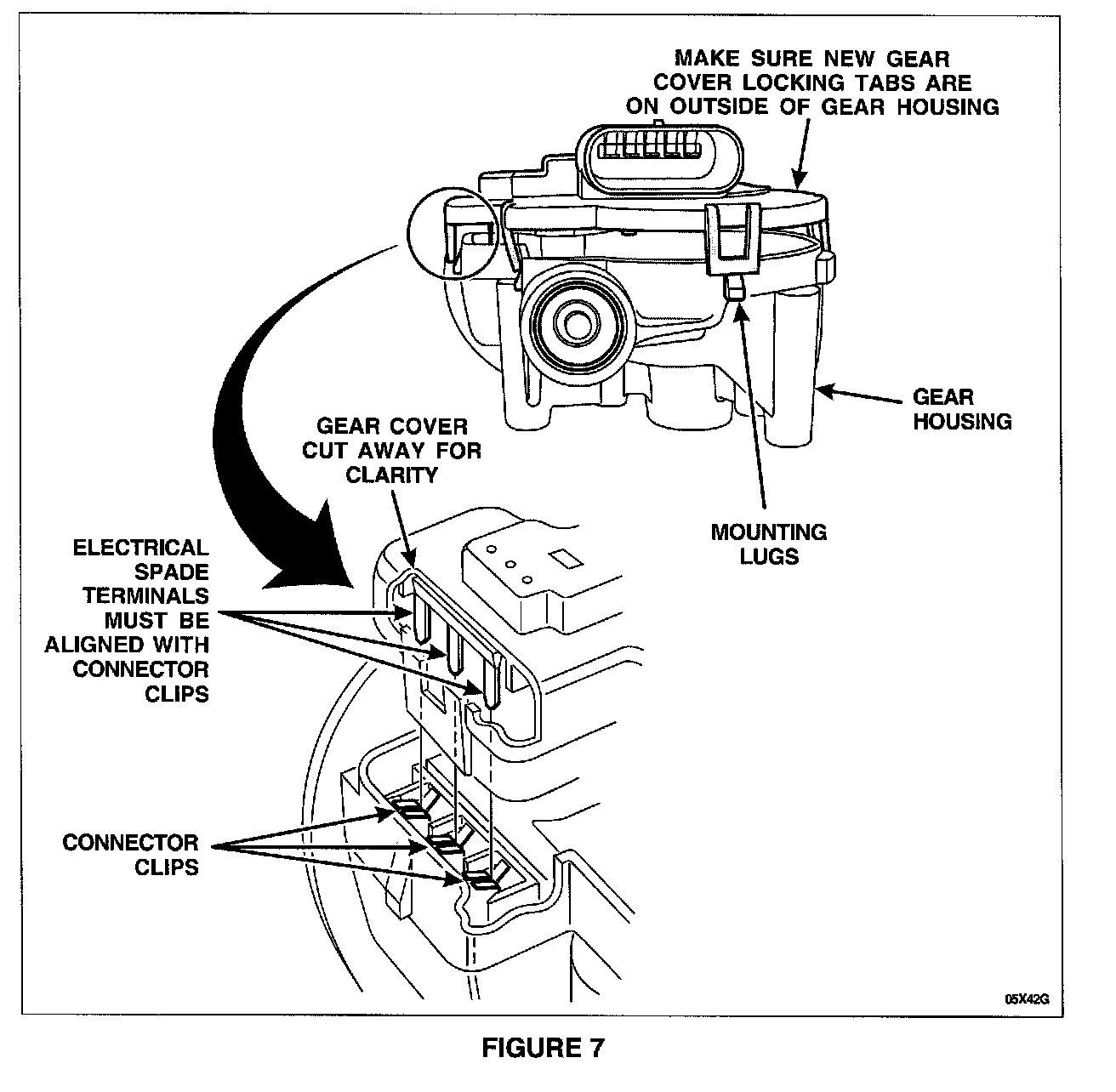 MAKE SURE NEW GEAR COVER LOCKING TABS ARE ON OUTSIDE OF GEAR HOUSING

GEAR HOUSING

GEAR COVER CUT AWAY FOR CLARITY

MOUNTING LUGS

ELECTRICAL SPADE TERMINALS MUST BE ALIGNED WITH CONNECTOR CLIPS

CONNECTOR CLIPS

05X42G

FIGURE 7