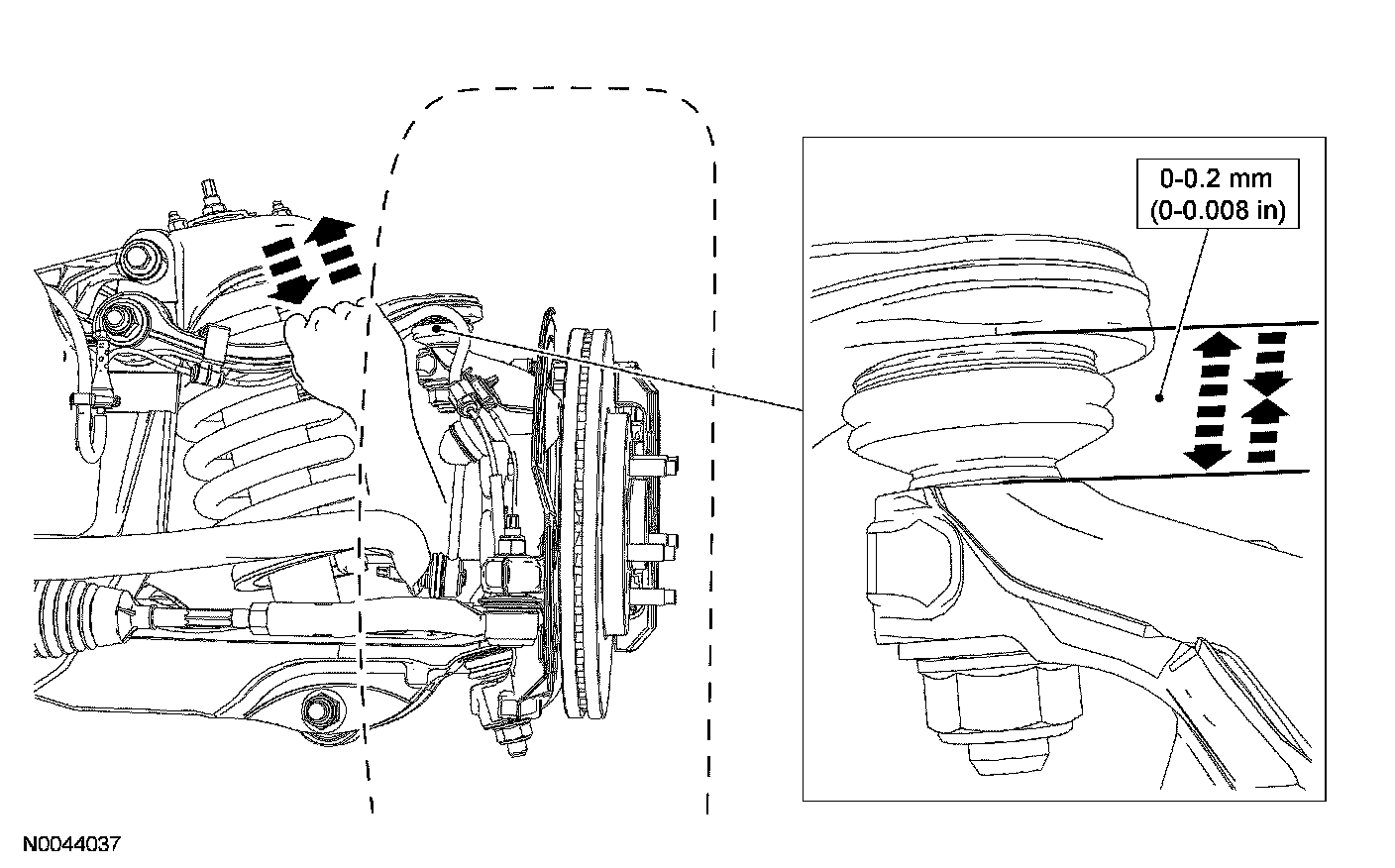 0-0.2 mm
(0-0.008 in)

N0044037