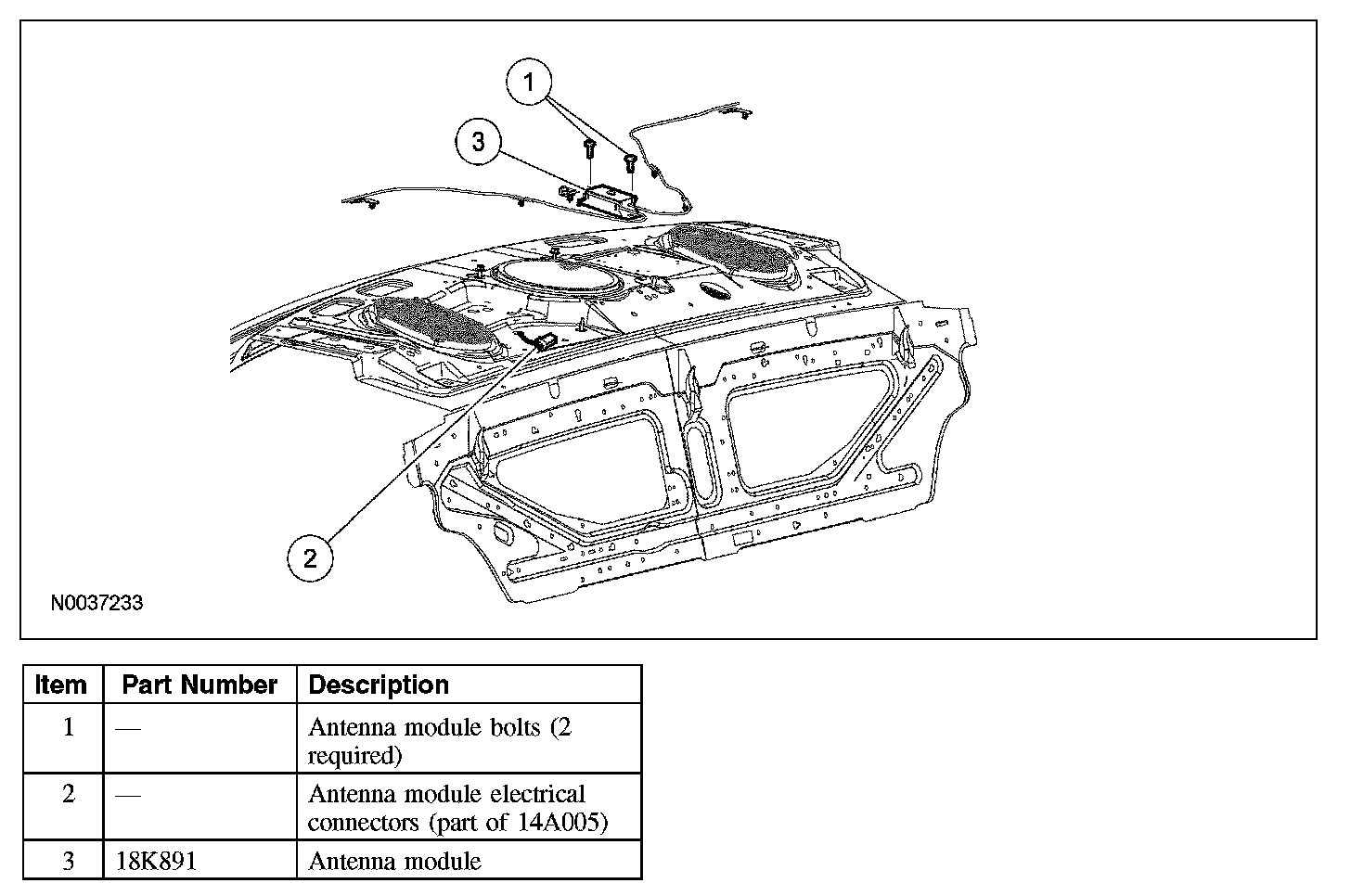 1
3
2
N0037233

| Item | Part Number | Description |
|---|---|---|
| 1 | — | Antenna module bolts (2 required) |
| 2 | — | Antenna module electrical connectors (part of 14A005) |
| 3 | 18K891 | Antenna module |