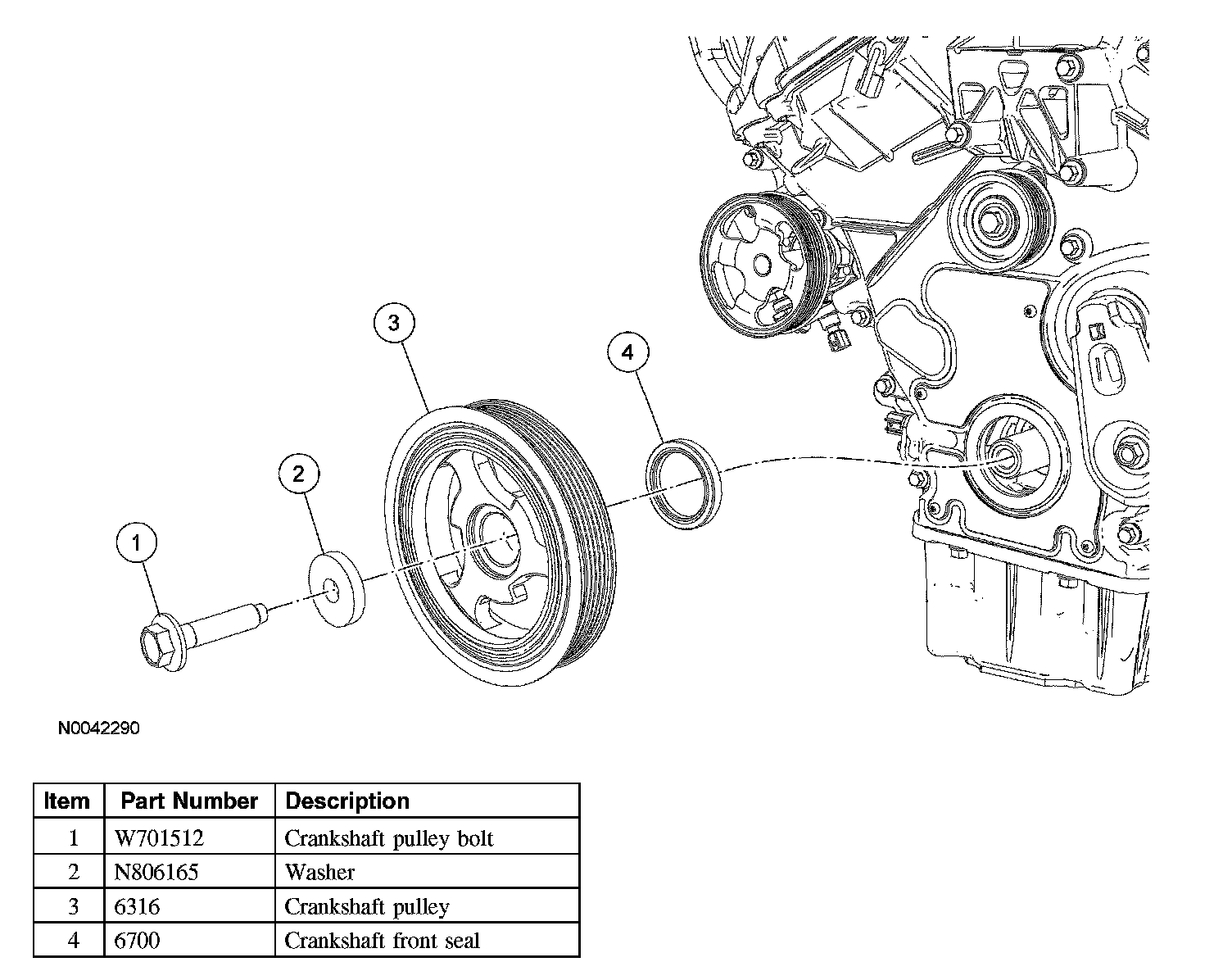 3

4

2

1

N0042290

| Item | Part Number | Description |
|---|---|---|
| 1 | W701512 | Crankshaft pulley bolt |
| 2 | N806165 | Washer |
| 3 | 6316 | Crankshaft pulley |
| 4 | 6700 | Crankshaft front seal |