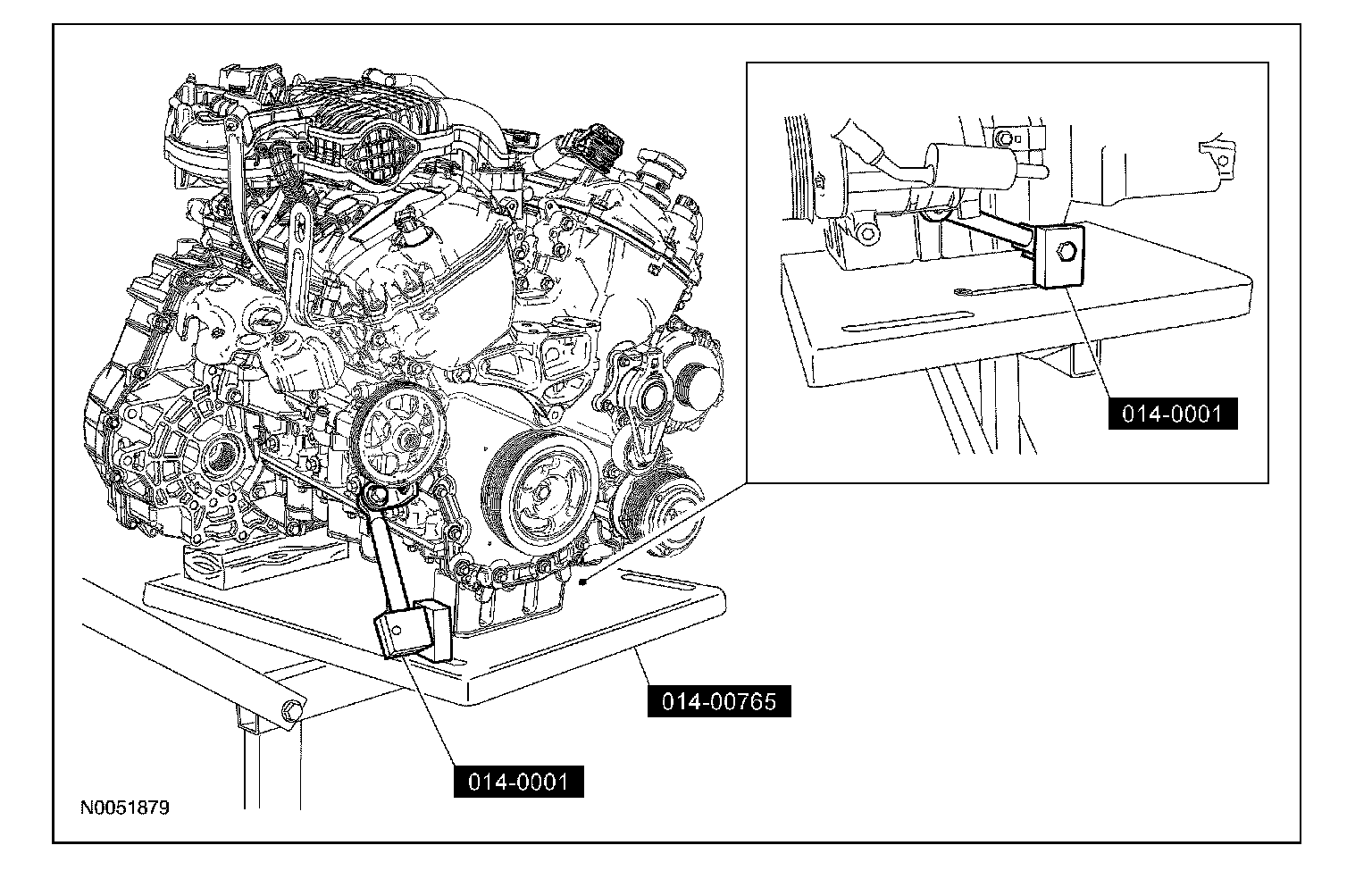 014-0001

014-00765

014-0001

N0051879