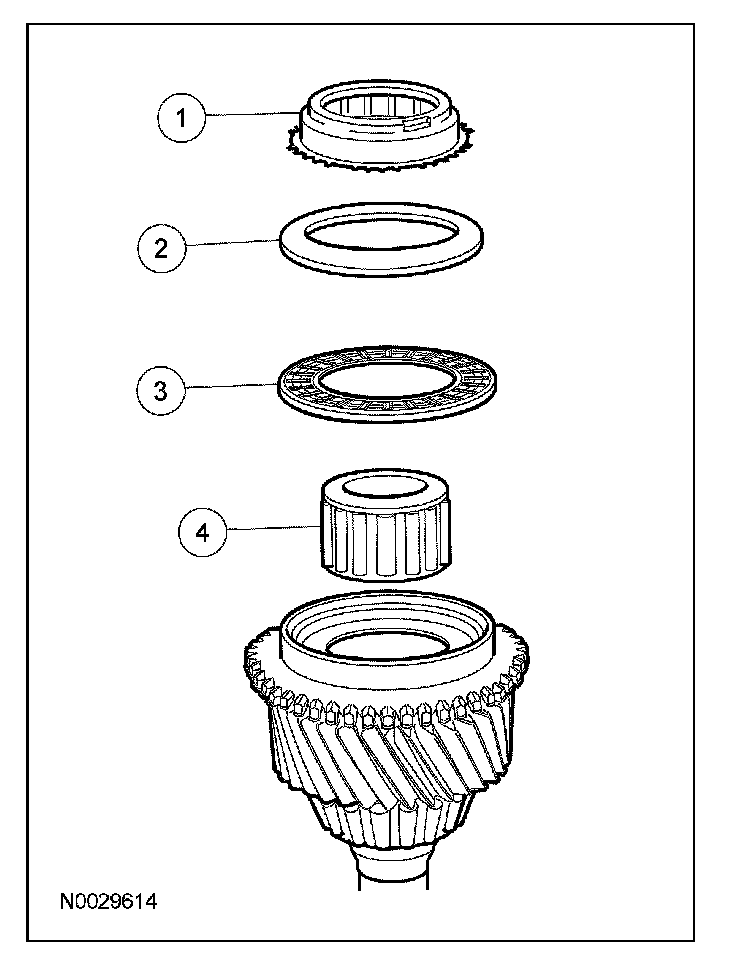 1
2
3
4
N0029614