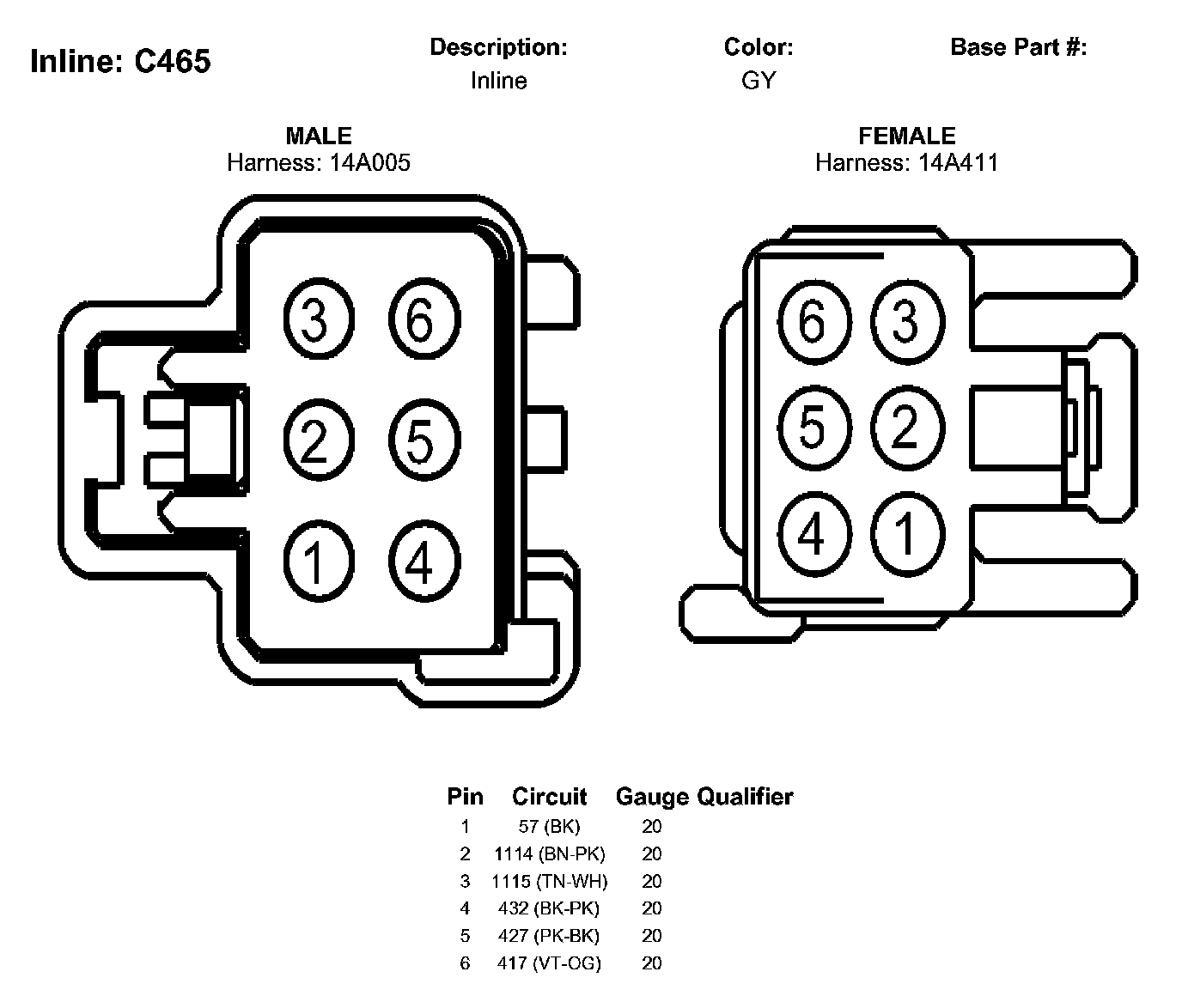 Inline: C465

Description:
Inline

Color:
GY

Base Part #:

MALE
Harness: 14A005

3 6
2 5
1 4

FEMALE
Harness: 14A411

6 3
5 2
4 1

| Pin | Circuit | Gauge | Qualifier |
|---|---|---|---|
| 1 | 57 (BK) | 20 | |
| 2 | 1114 (BN-PK) | 20 | |
| 3 | 1115 (TN-WH) | 20 | |
| 4 | 432 (BK-PK) | 20 | |
| 5 | 427 (PK-BK) | 20 | |
| 6 | 417 (VT-OG) | 20 | |