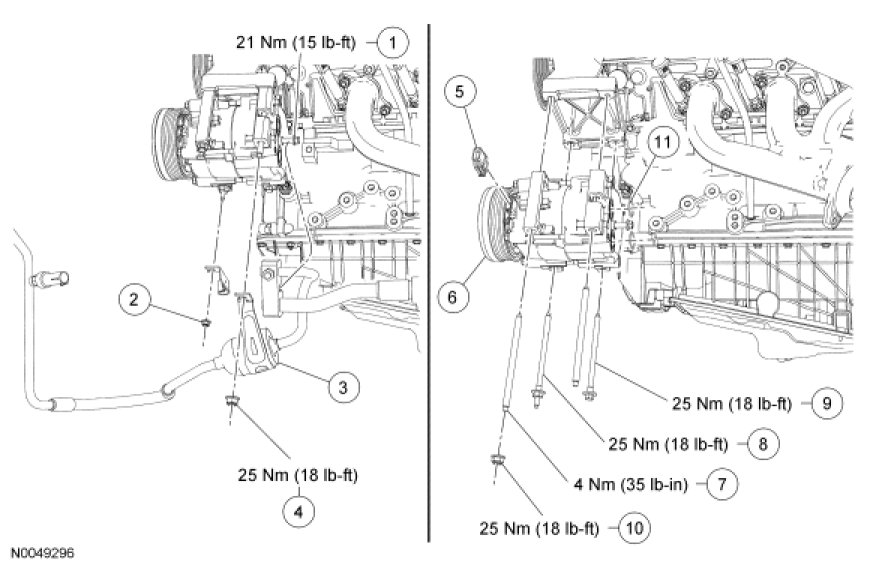 21 Nm (15 lb-ft) 1

2

3

25 Nm (18 lb-ft)

4

5

11

6

25 Nm (18 lb-ft) 9

25 Nm (18 lb-ft) 8

4 Nm (35 lb-in) 7

25 Nm (18 lb-ft) 10

N0049296