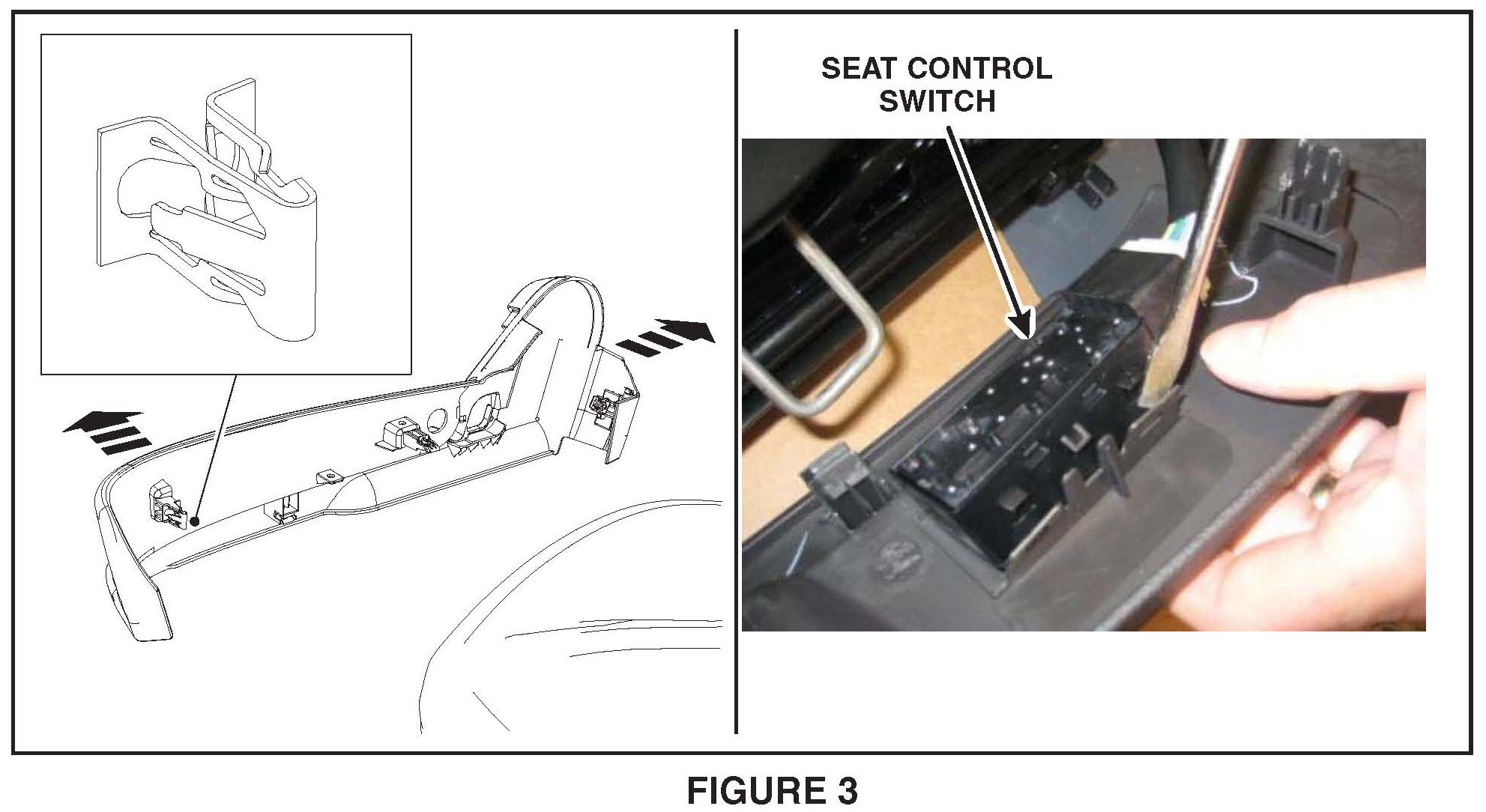 SEAT CONTROL SWITCH

FIGURE 3