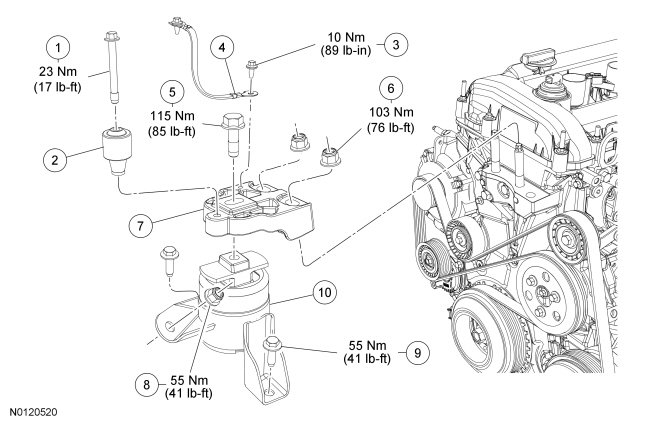 1
23 Nm
(17 lb-ft)

4

10 Nm
(89 lb-in)
3

5
115 Nm
(85 lb-ft)

6
103 Nm
(76 lb-ft)

2

7

10

55 Nm
(41 lb-ft)
9

8
55 Nm
(41 lb-ft)

N0120520