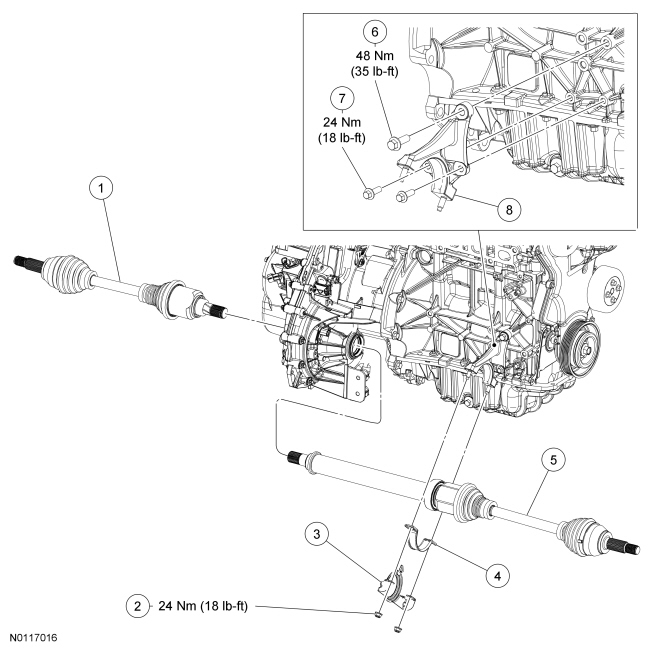 6
48 Nm
(35 lb-ft)

7
24 Nm
(18 lb-ft)

8

1

5

3

4

2 24 Nm (18 lb-ft)

N0117016