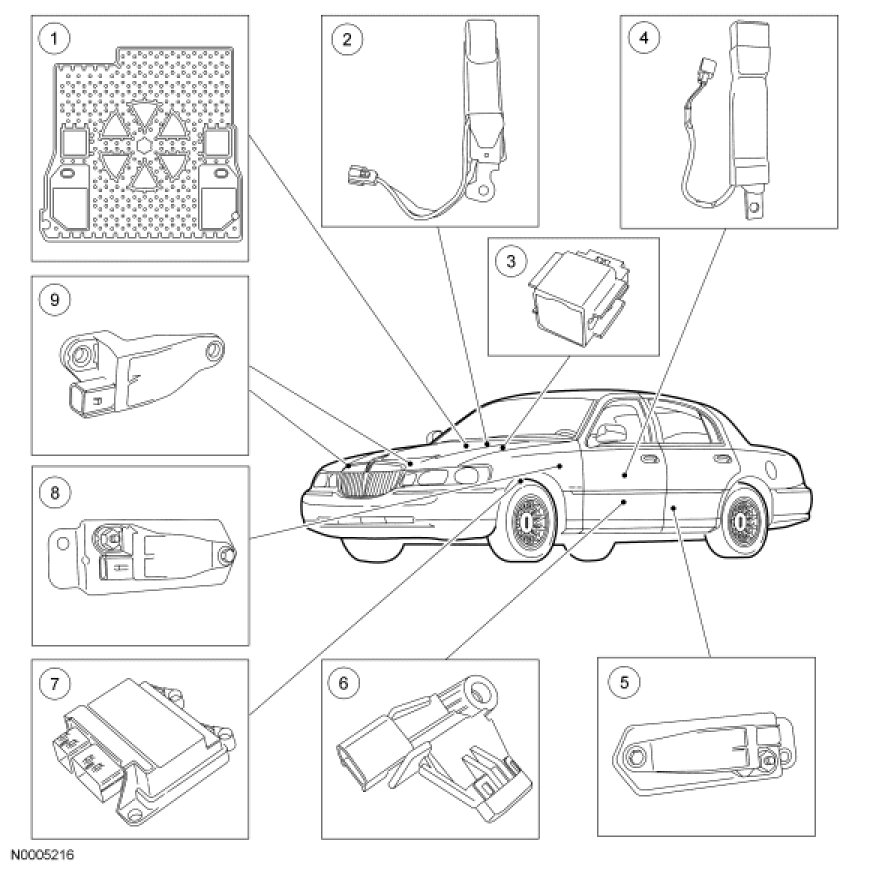 1
2
4
3
9
8
7
6
5
N0005216