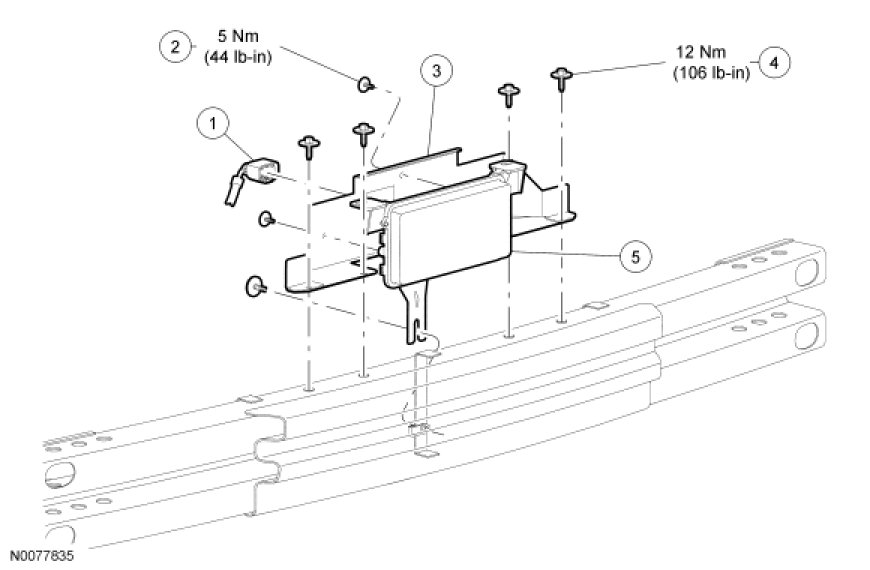 2
5 Nm
(44 lb-in)

3

12 Nm
(106 lb-in)
4

1

5

N0077835