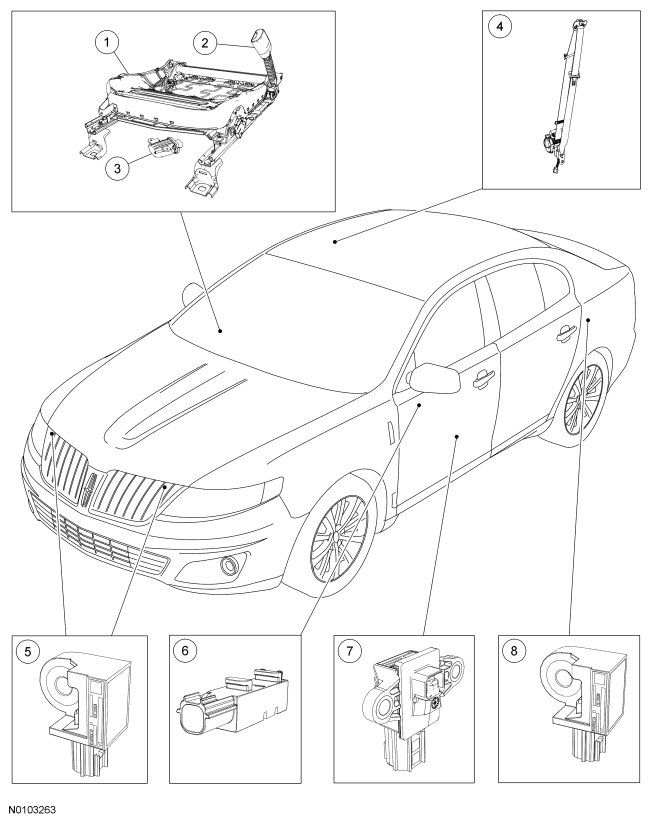 1
2
3
4
5
6
7
8
N0103263