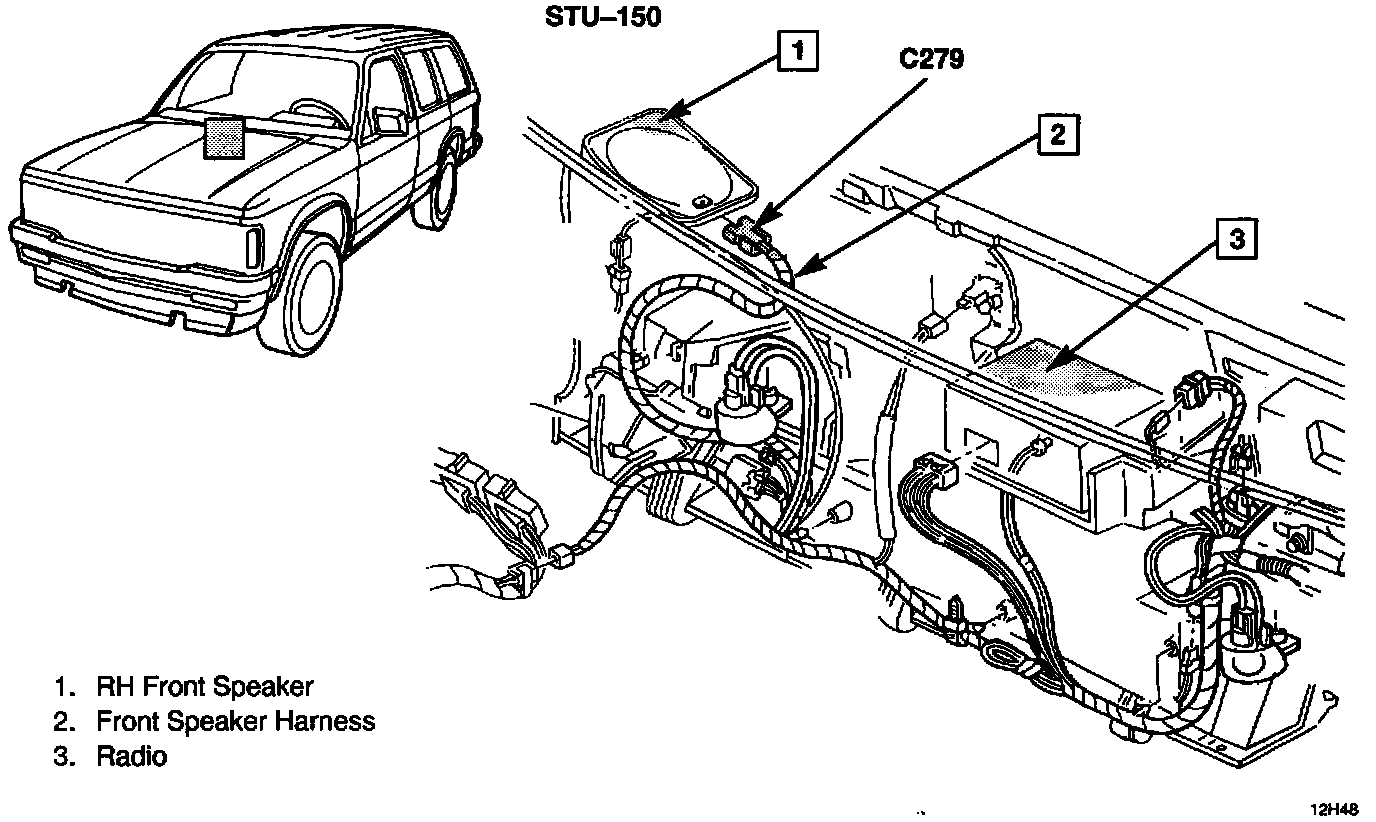 STU–150

1

C279

2

3

1. RH Front Speaker
2. Front Speaker Harness
3. Radio

12H48