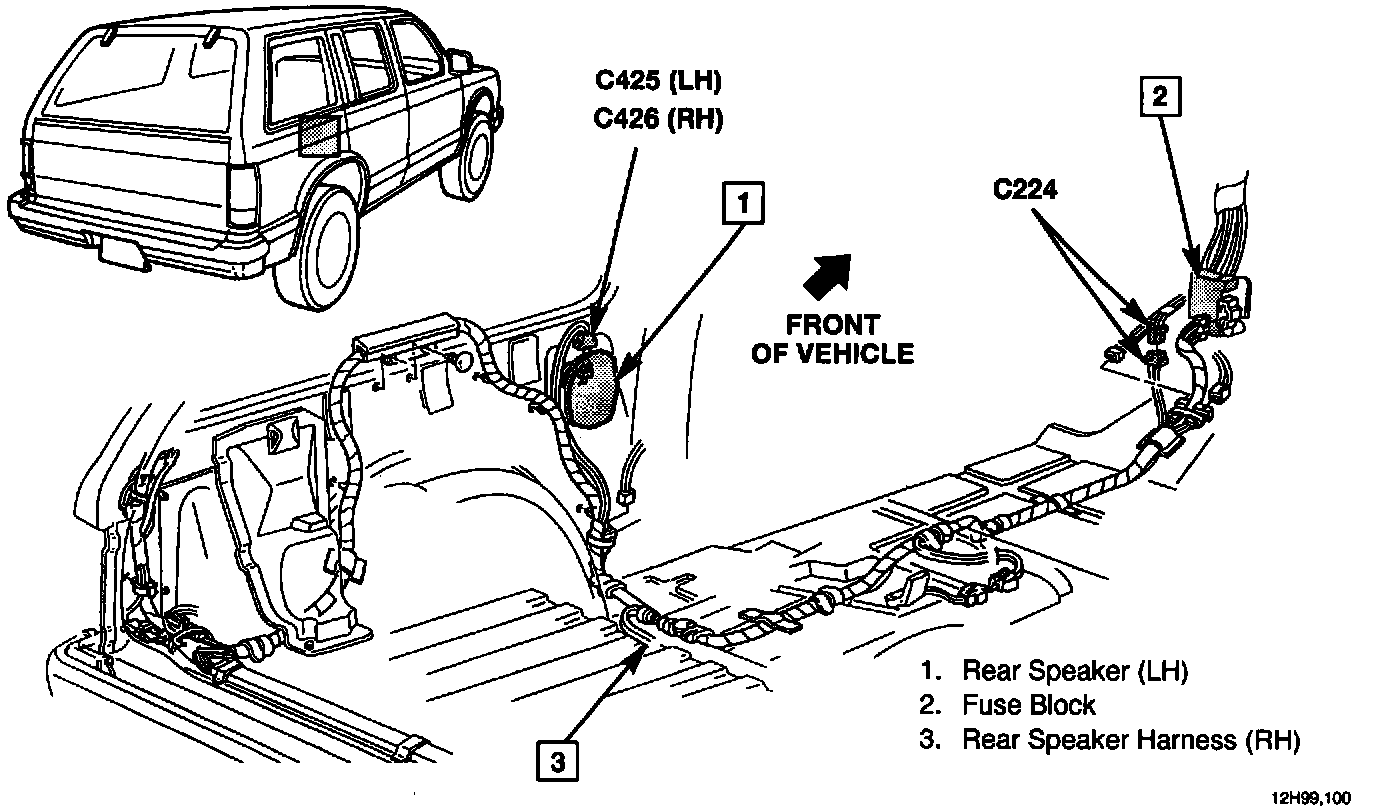 C425 (LH)
C426 (RH)

1

2

C224

FRONT
OF VEHICLE

3

1. Rear Speaker (LH)
2. Fuse Block
3. Rear Speaker Harness (RH)

12H99,100