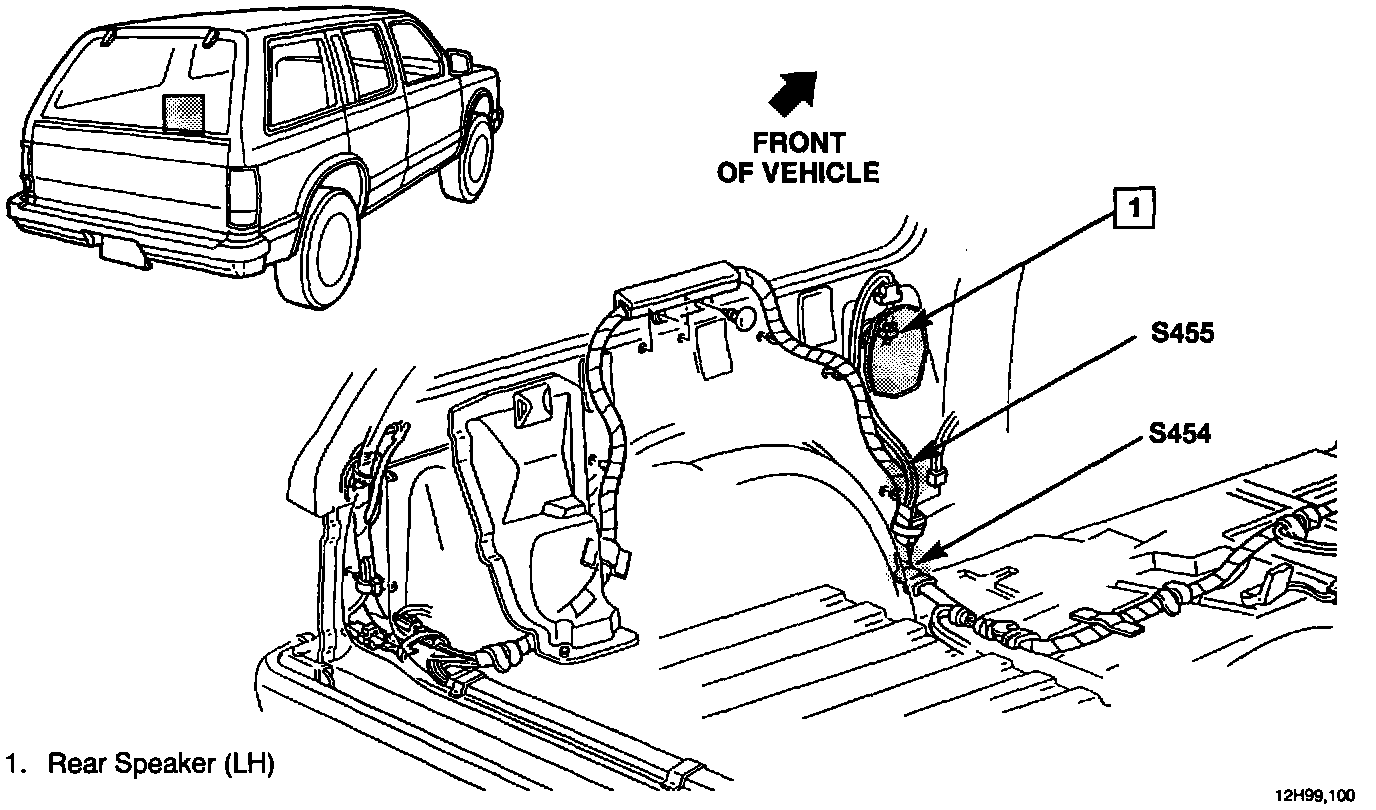 FRONT
OF VEHICLE

1

S455

S454

1. Rear Speaker (LH)

12H99,100