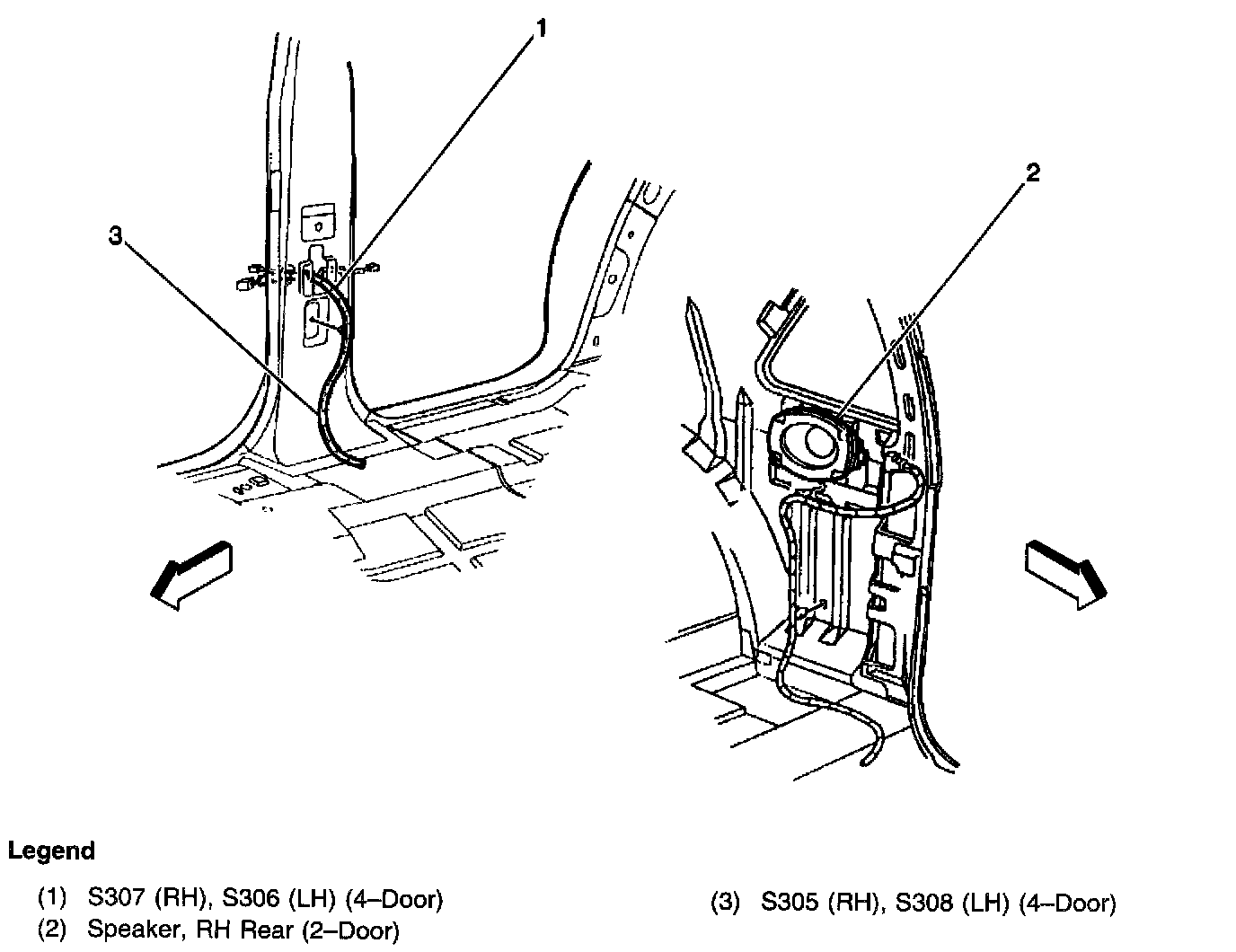 1

3

2

Legend

(1) S307 (RH), S306 (LH) (4–Door)
(2) Speaker, RH Rear (2–Door)

(3) S305 (RH), S308 (LH) (4–Door)