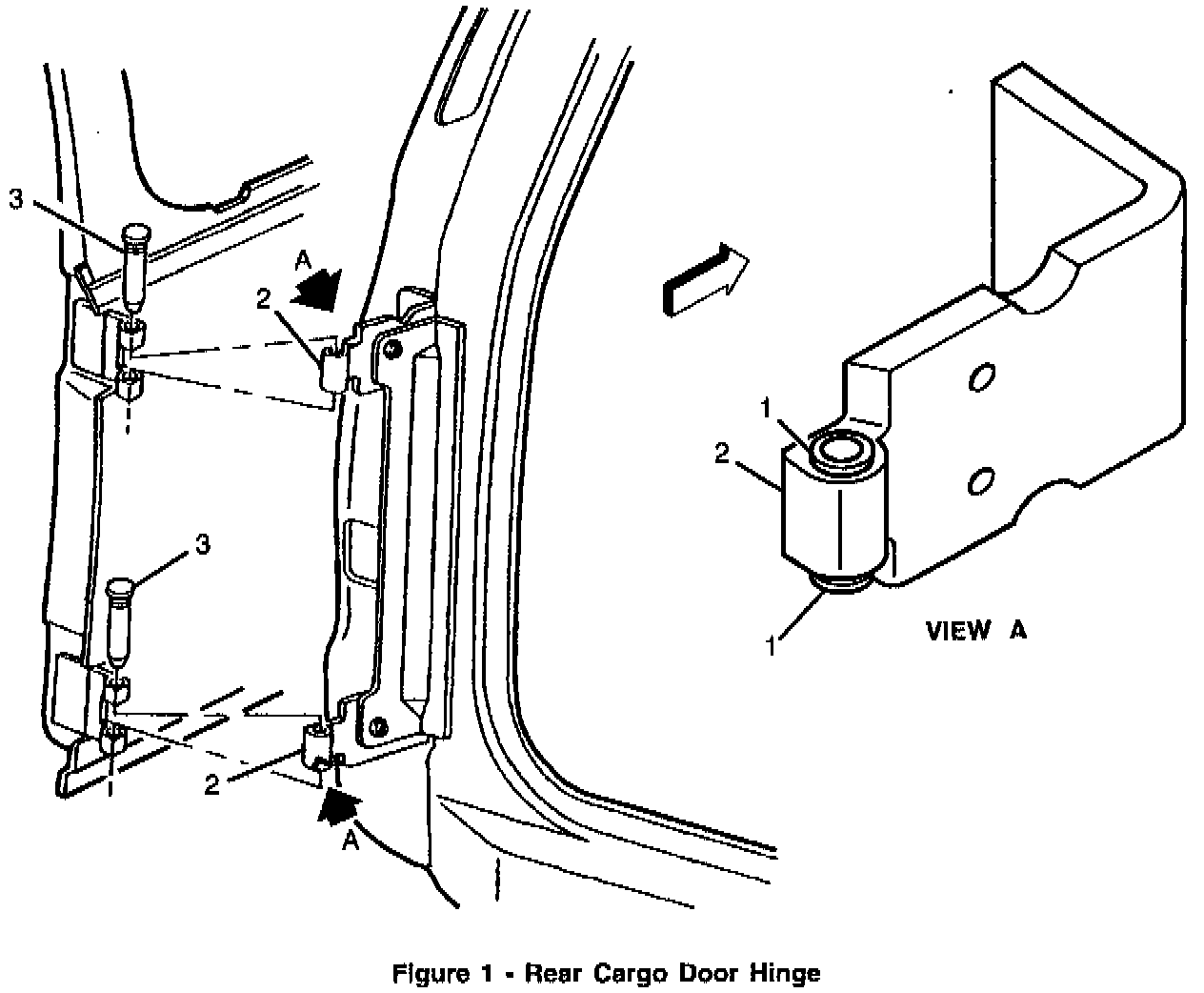 3
A
2
3
2
A
1
2
1
VIEW A

Figure 1 - Rear Cargo Door Hinge