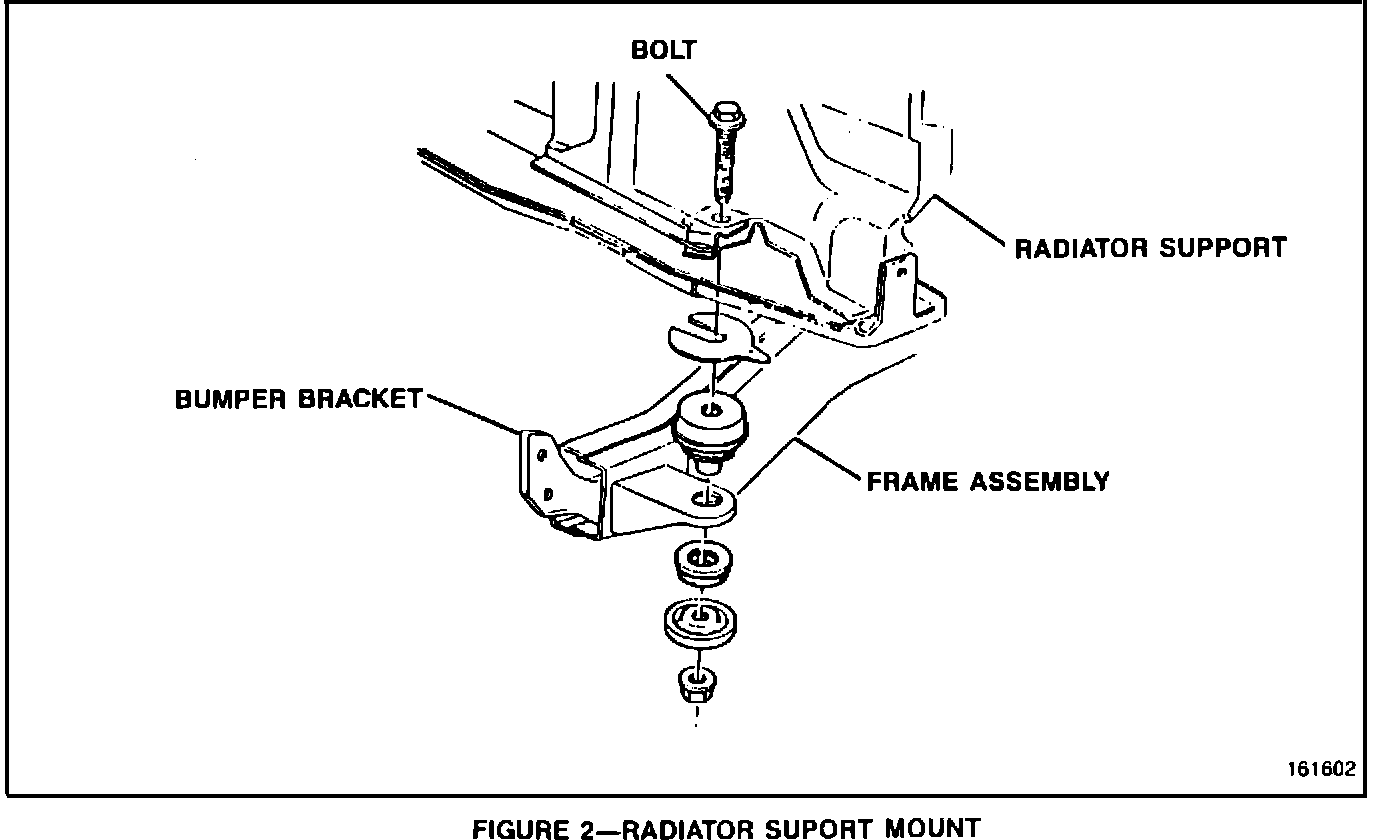 BOLT

RADIATOR SUPPORT

BUMPER BRACKET

FRAME ASSEMBLY

161602

FIGURE 2—RADIATOR SUPORT MOUNT