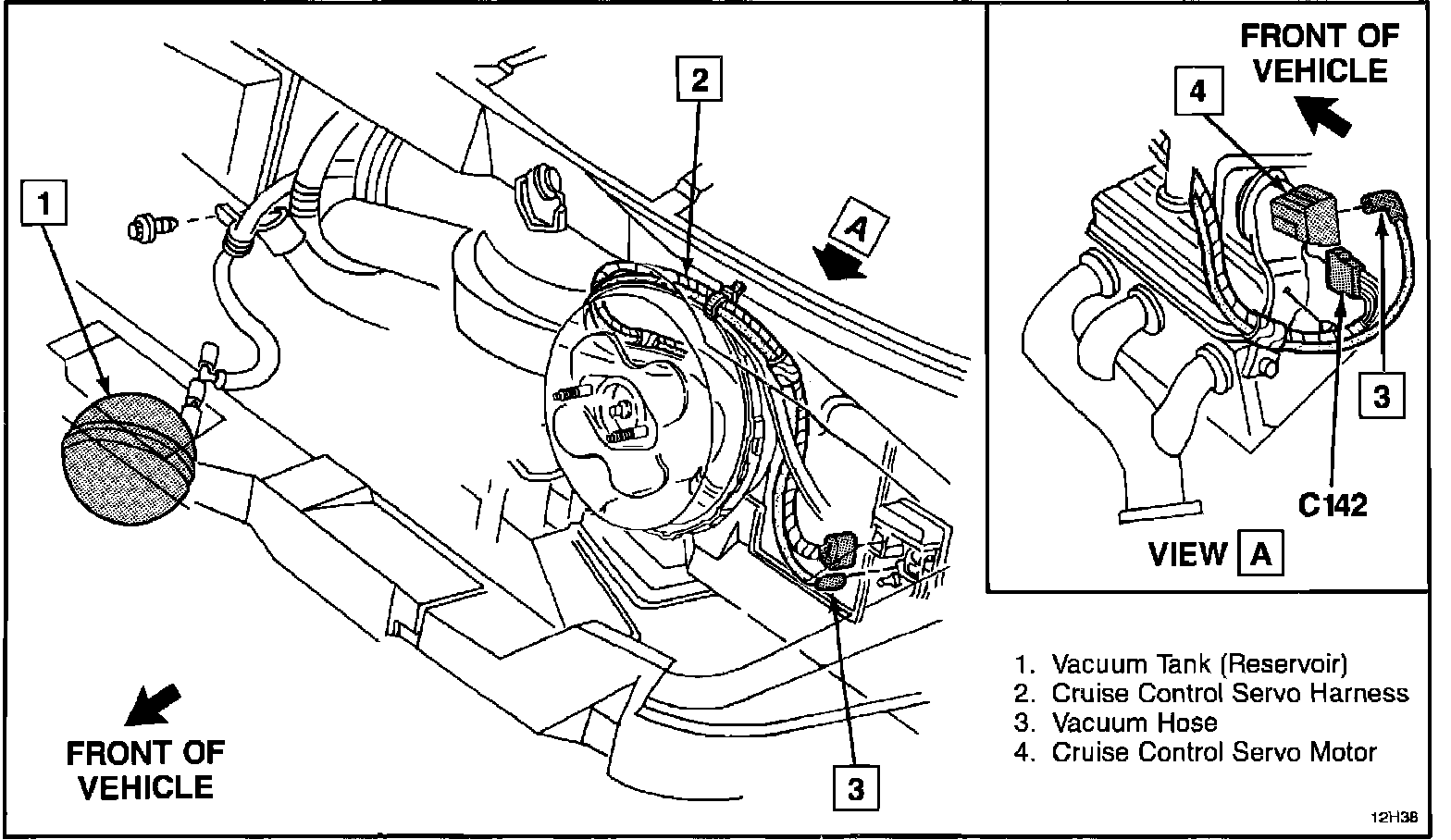 1

2

A

3

FRONT OF VEHICLE

FRONT OF VEHICLE

4

3

C142

VIEW A

1. Vacuum Tank (Reservoir)
2. Cruise Control Servo Harness
3. Vacuum Hose
4. Cruise Control Servo Motor

12H38