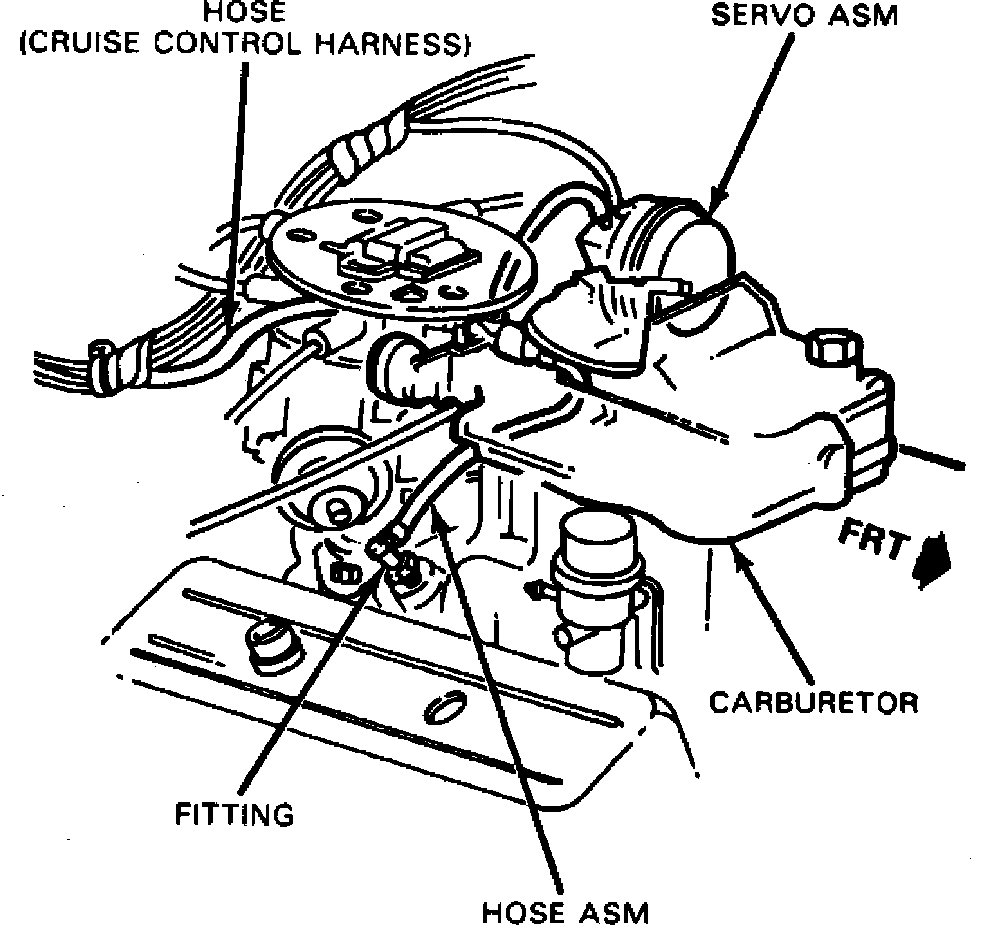 HOSE
(CRUISE CONTROL HARNESS)

SERVO ASM

FRT

CARBURETOR

FITTING

HOSE ASM