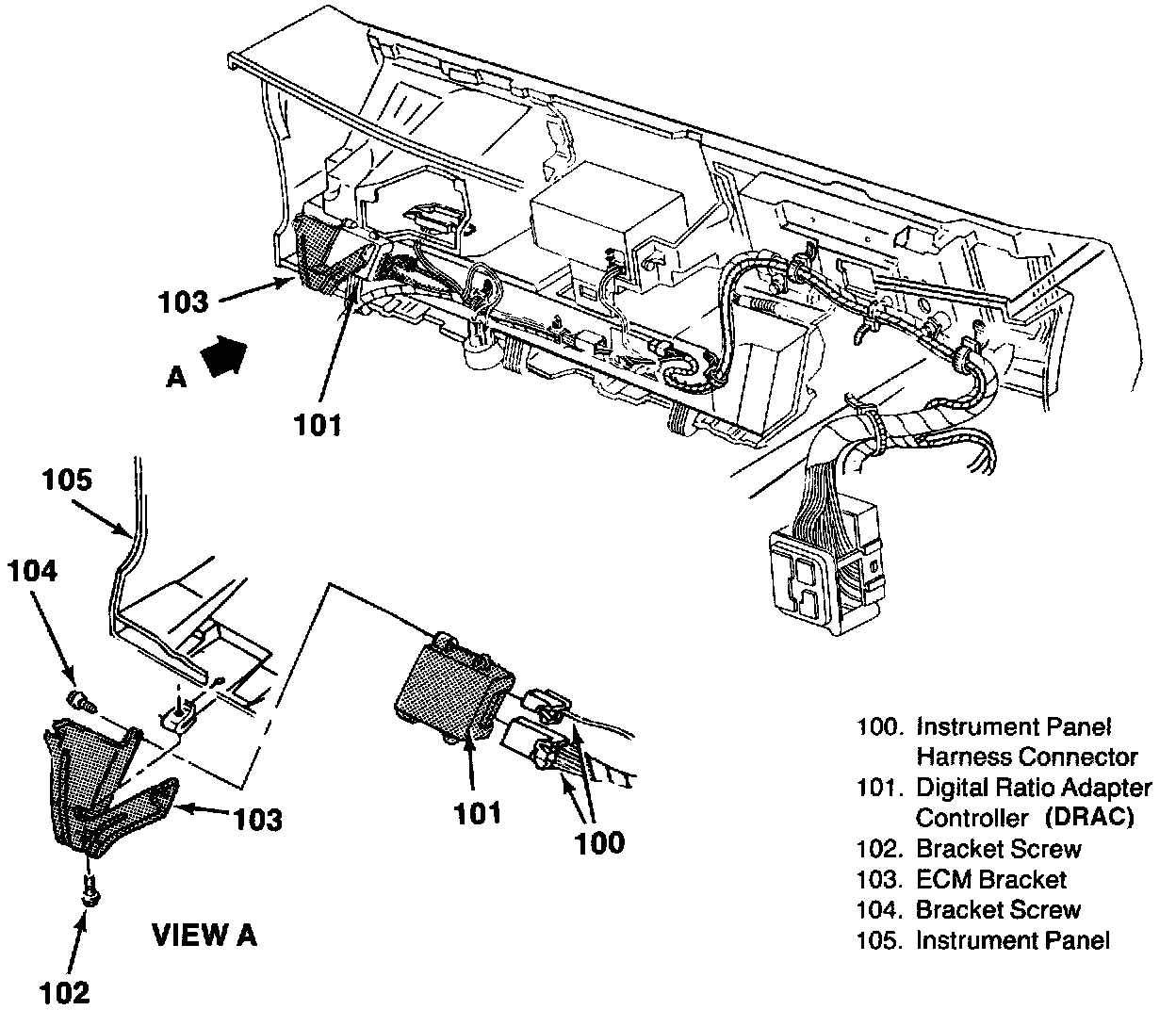 103

A

101

105

104

103

101

100

VIEW A

102

100. Instrument Panel Harness Connector
101. Digital Ratio Adapter Controller (DRAC)
102. Bracket Screw
103. ECM Bracket
104. Bracket Screw
105. Instrument Panel