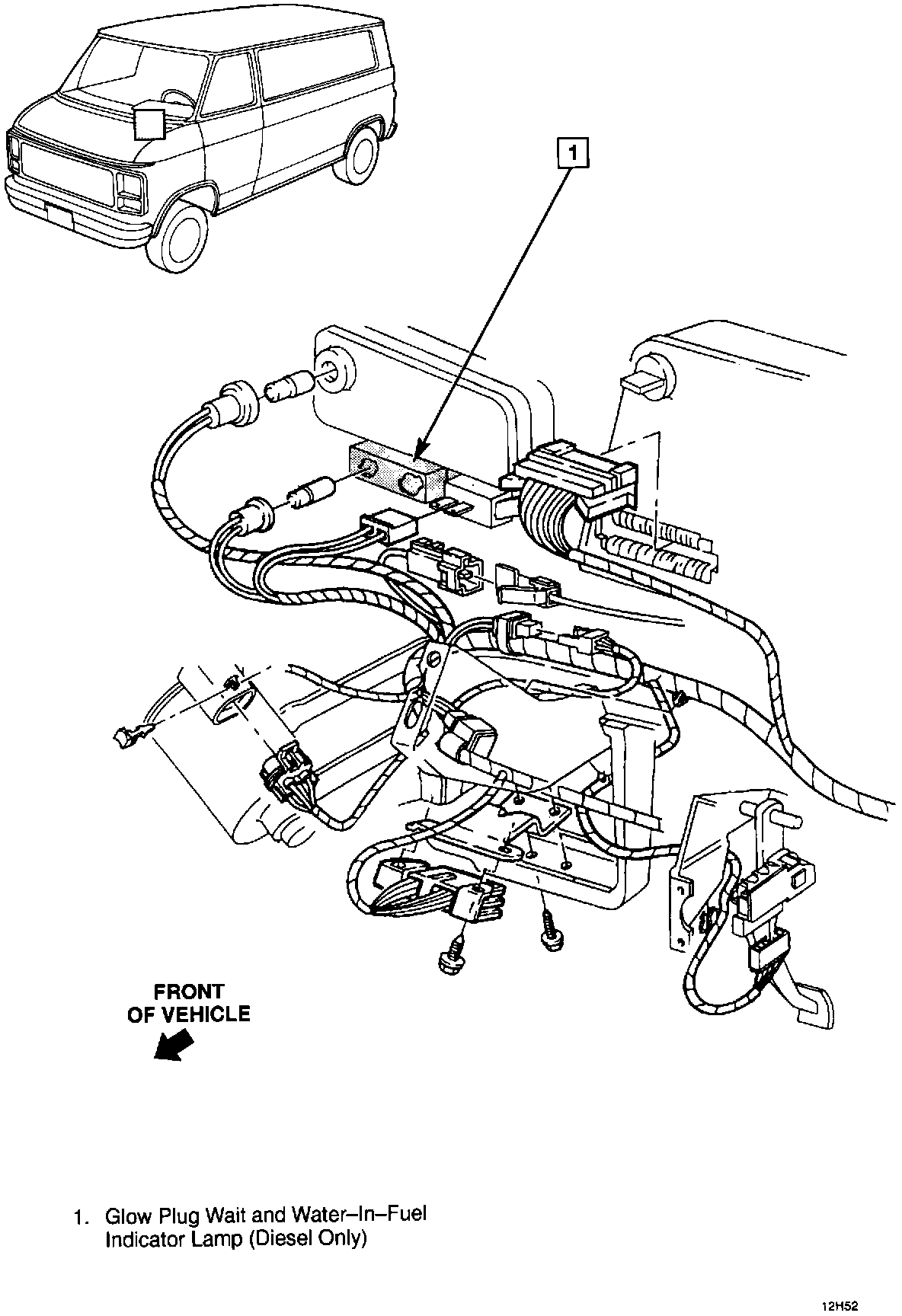 1

FRONT
OF VEHICLE

1. Glow Plug Wait and Water–In–Fuel Indicator Lamp (Diesel Only)

12H52