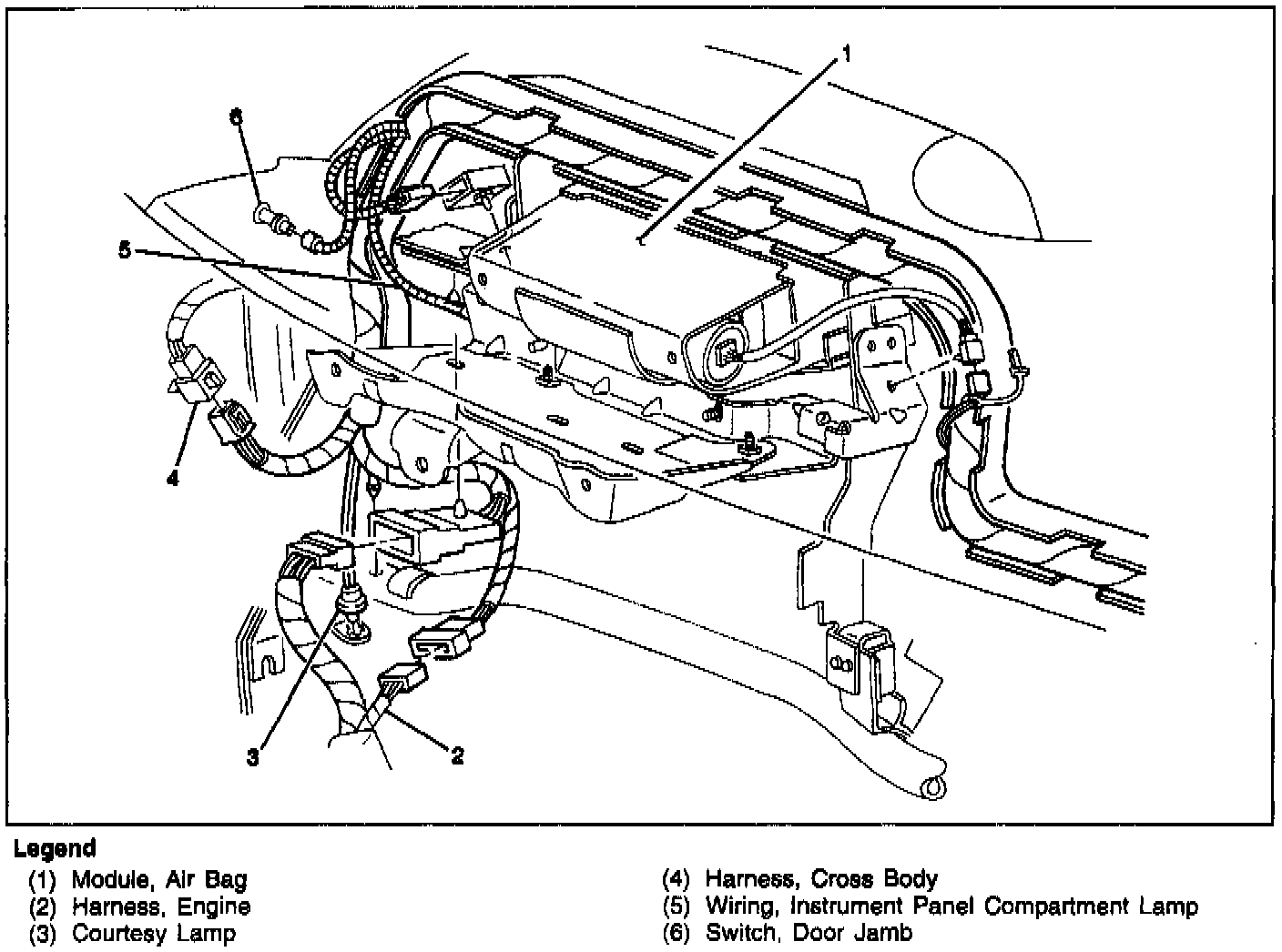 1
6
5
4
3
2

Legend
(1) Module, Air Bag
(2) Harness, Engine
(3) Courtesy Lamp

(4) Harness, Cross Body
(5) Wiring, Instrument Panel Compartment Lamp
(6) Switch, Door Jamb