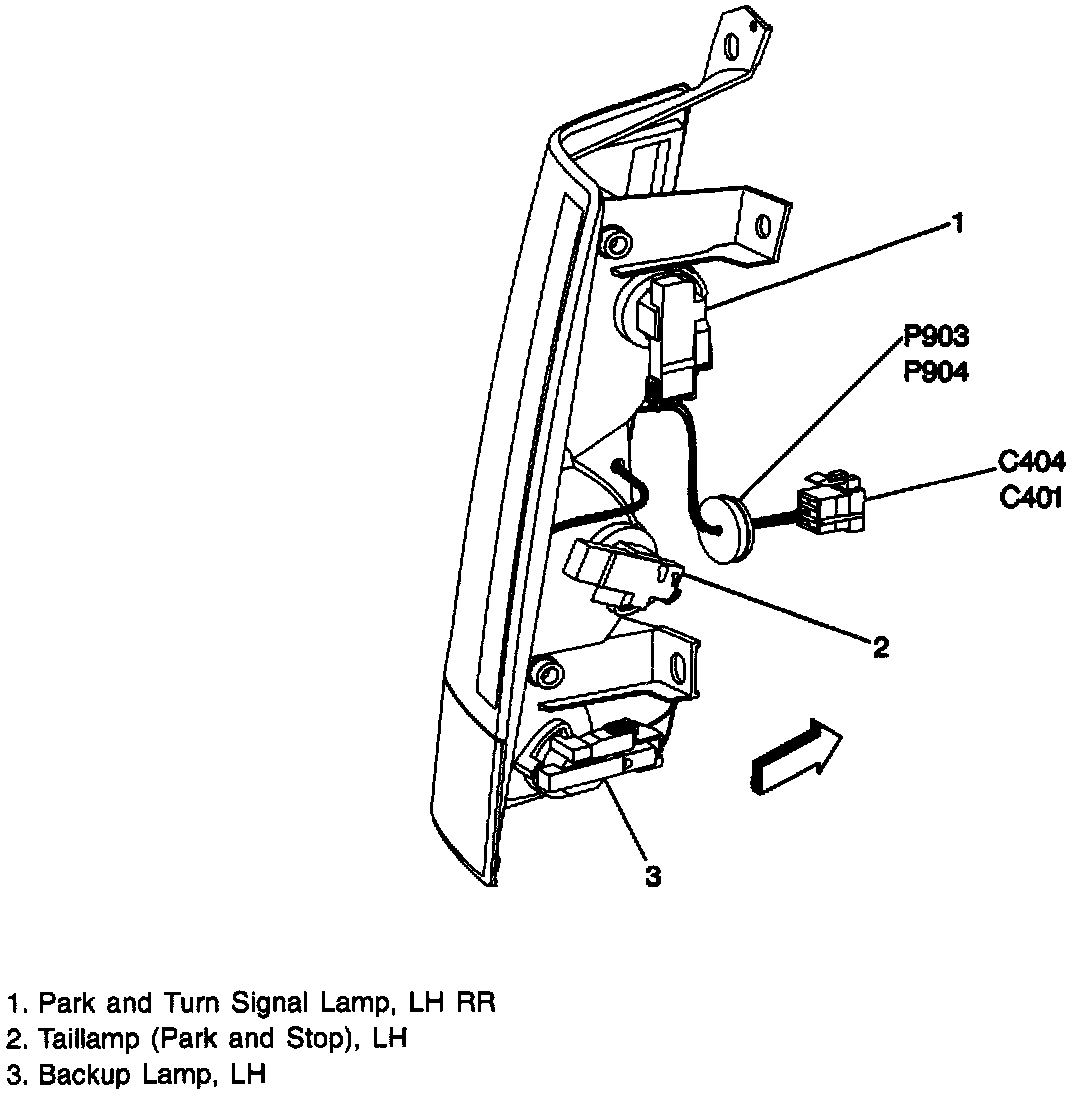 1

P903
P904

C404
C401

2

3

1. Park and Turn Signal Lamp, LH RR
2. Taillamp (Park and Stop), LH
3. Backup Lamp, LH