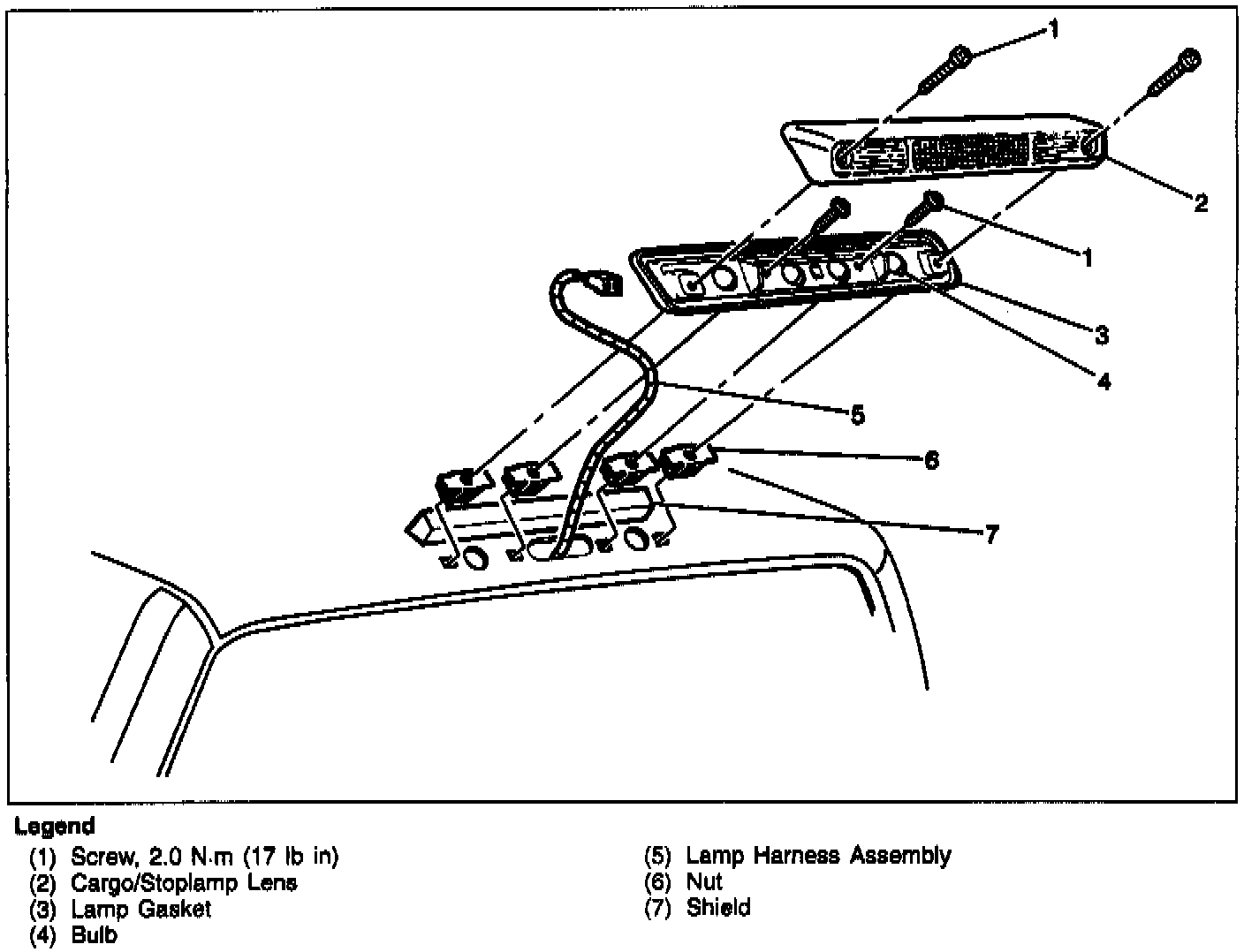 1
2
1
3
4
5
6
7

Legend
(1) Screw, 2.0 N·m (17 lb in)
(2) Cargo/Stoplamp Lens
(3) Lamp Gasket
(4) Bulb

(5) Lamp Harness Assembly
(6) Nut
(7) Shield