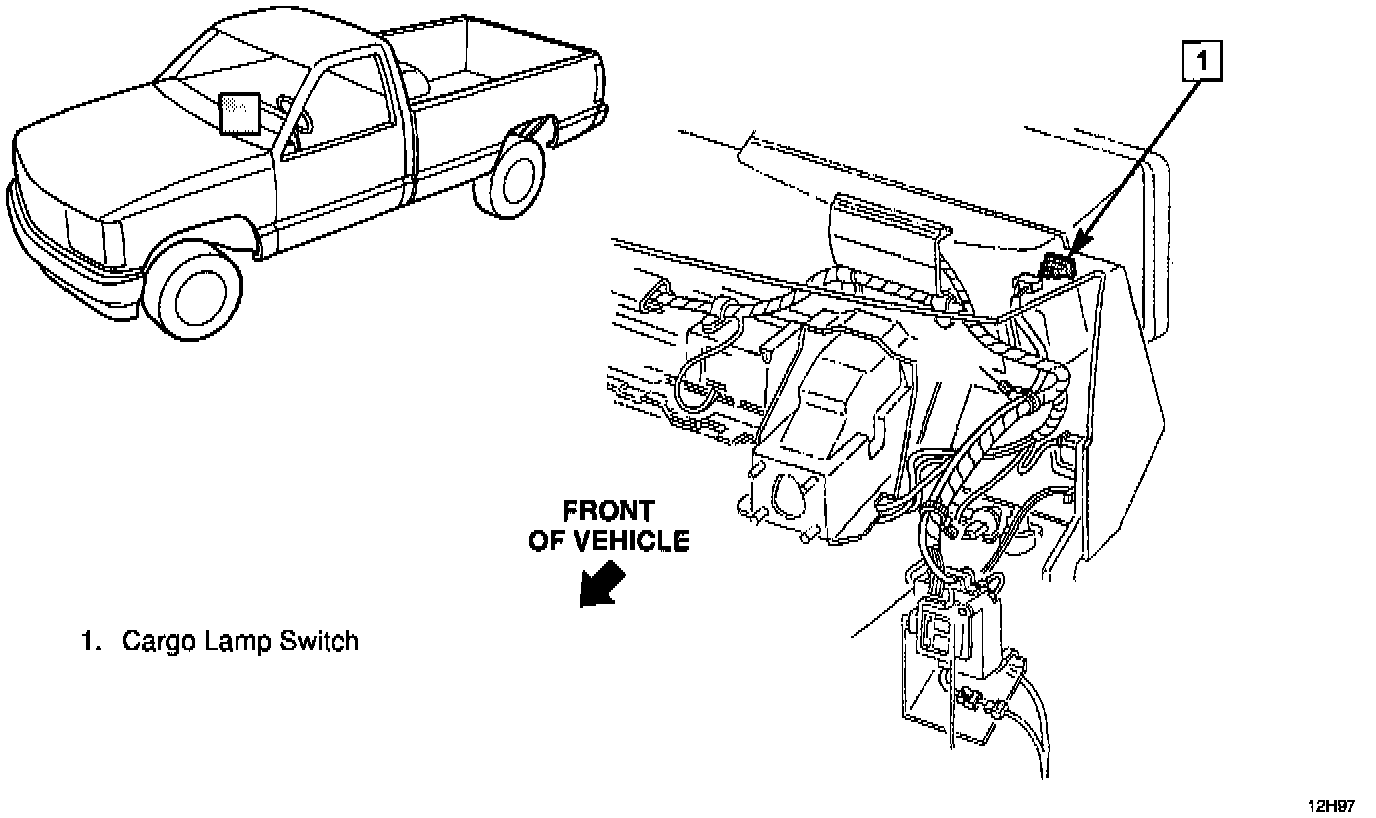 1

FRONT OF VEHICLE

1. Cargo Lamp Switch

12H97