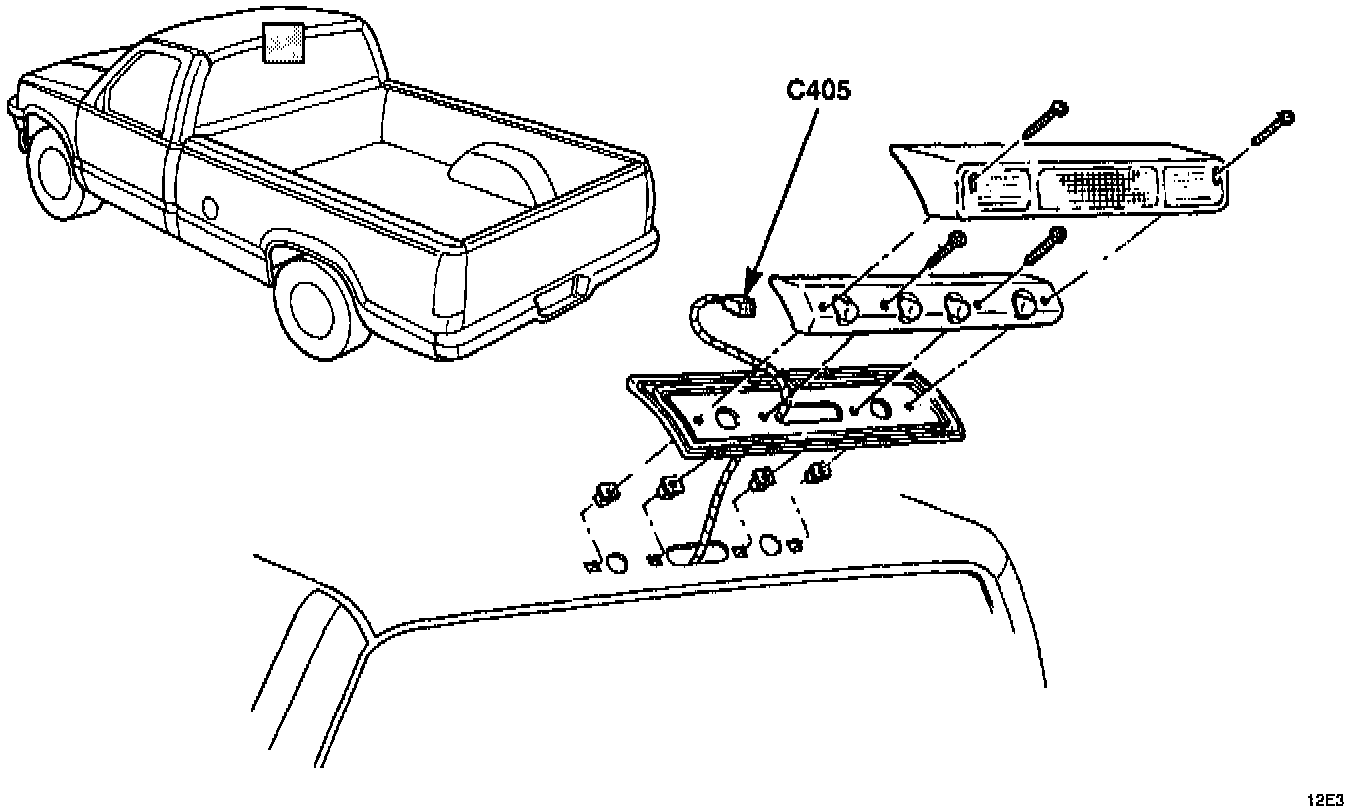 C405

12E3