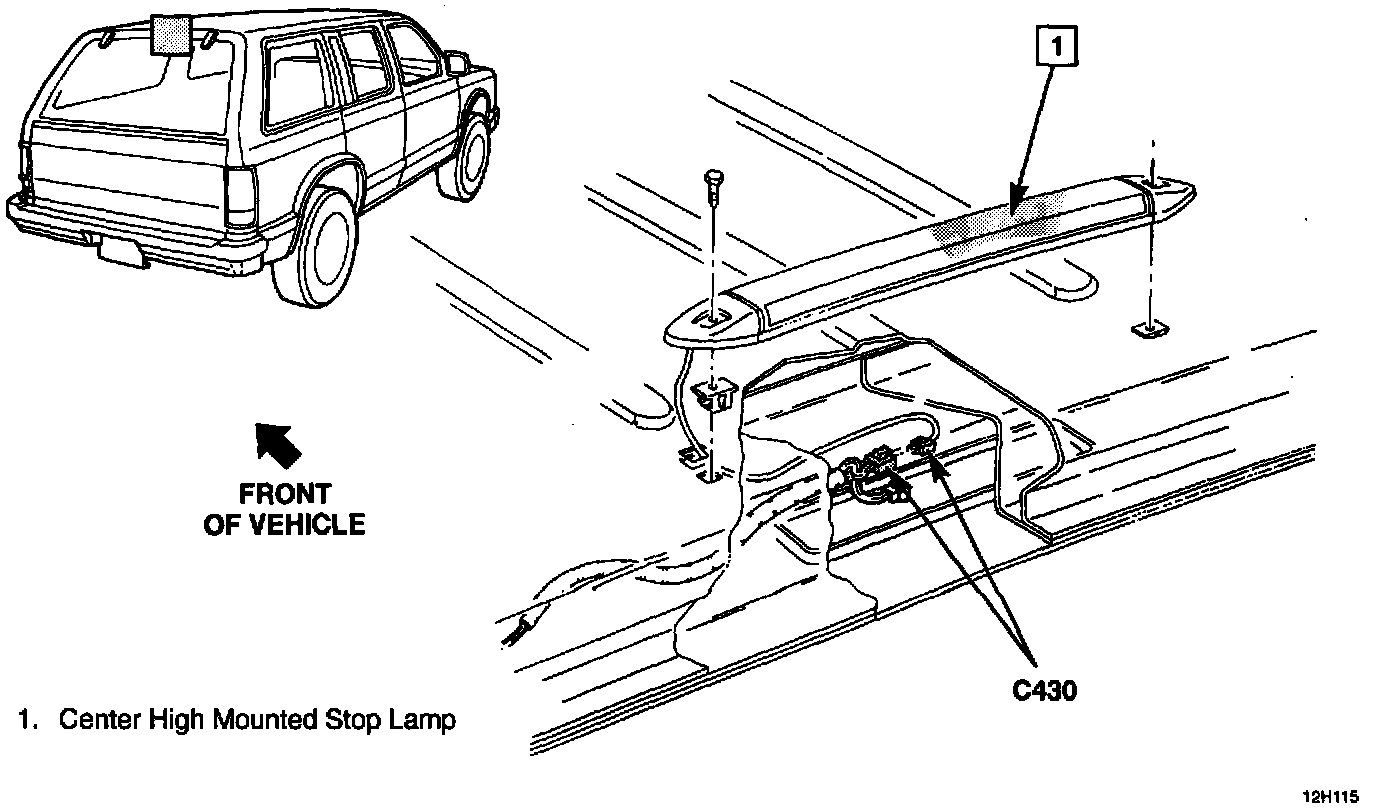 1

FRONT OF VEHICLE

C430

1. Center High Mounted Stop Lamp

12H115