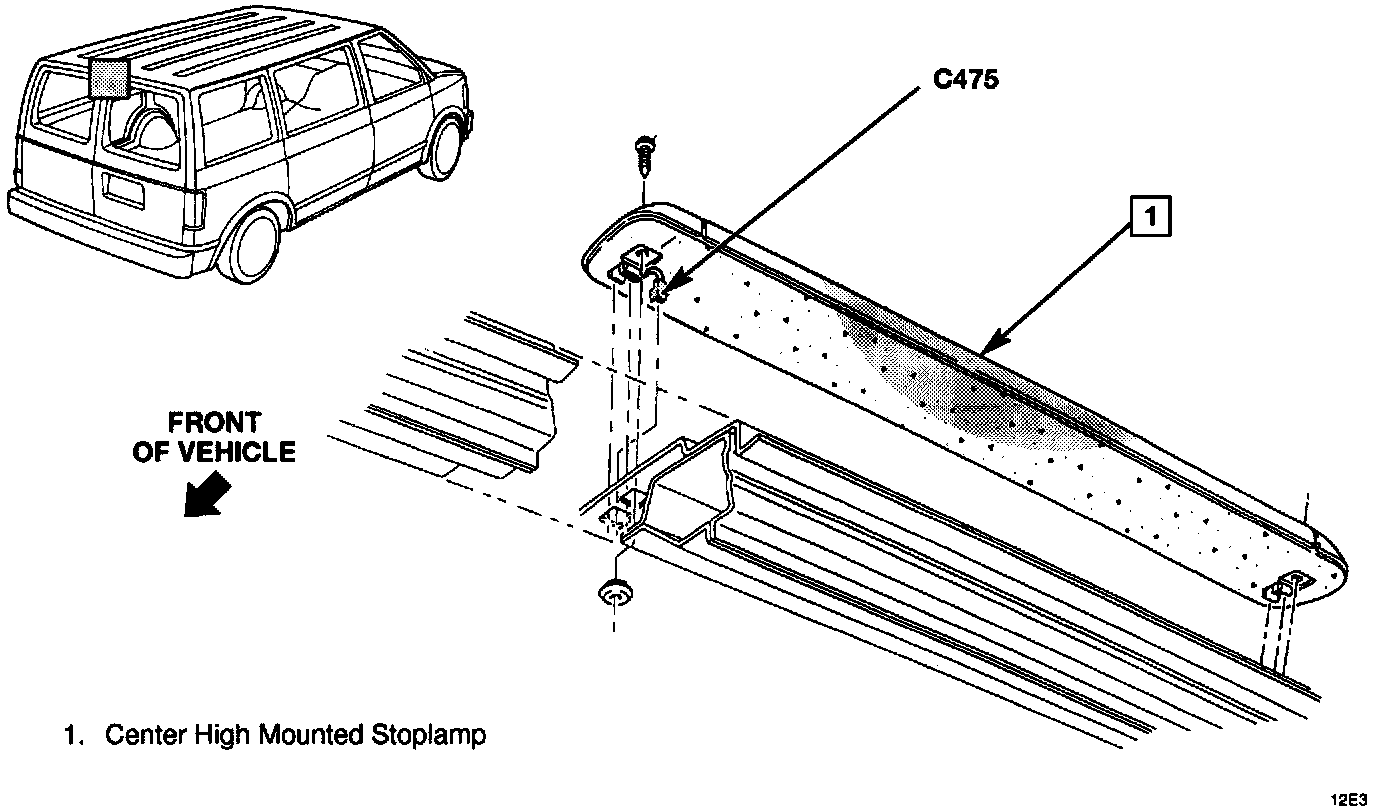 C475

1

FRONT OF VEHICLE

1. Center High Mounted Stoplamp

12E3