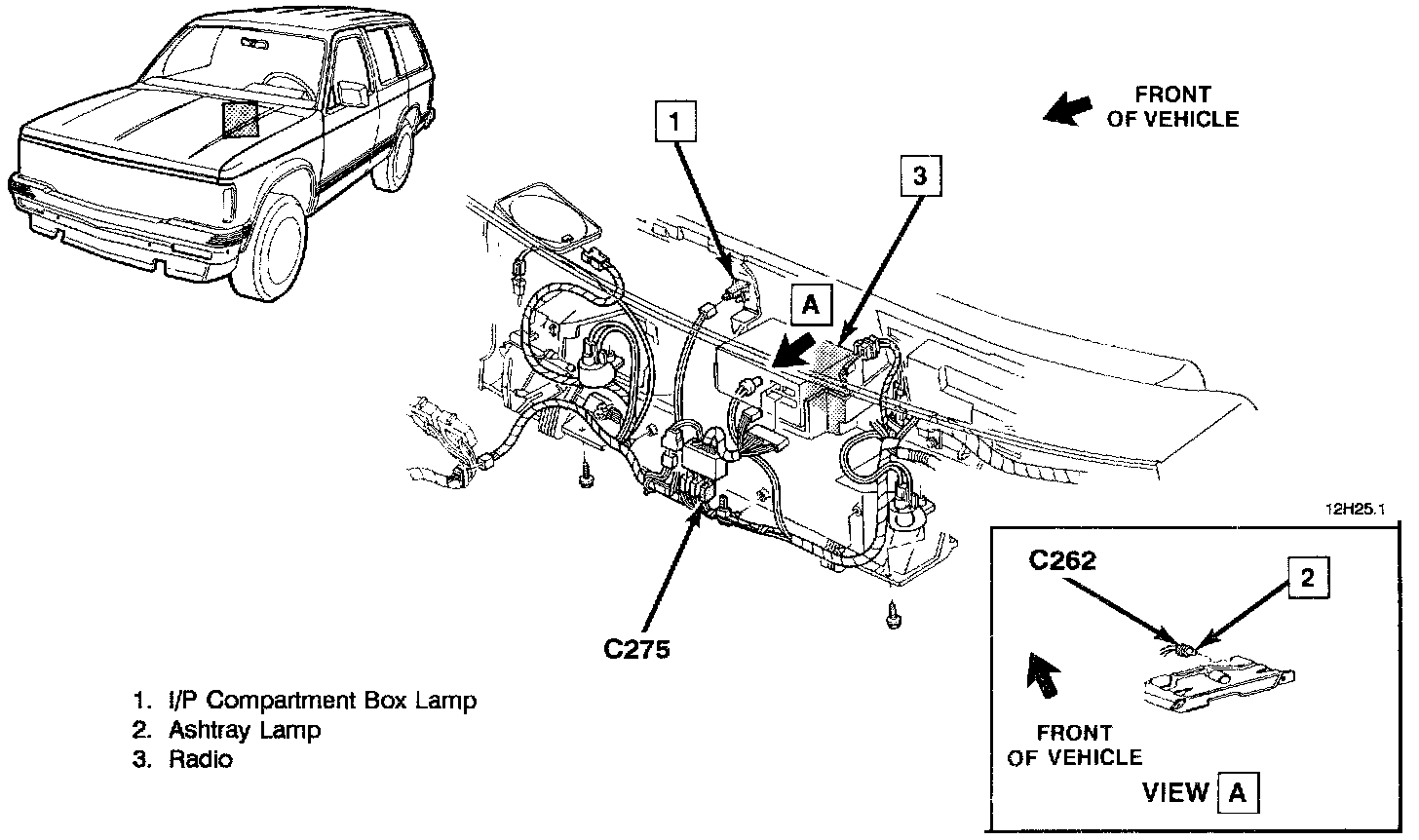 FRONT
OF VEHICLE

1

3

A

C275

12H25.1

C262

2

FRONT
OF VEHICLE

VIEW A

1. I/P Compartment Box Lamp
2. Ashtray Lamp
3. Radio