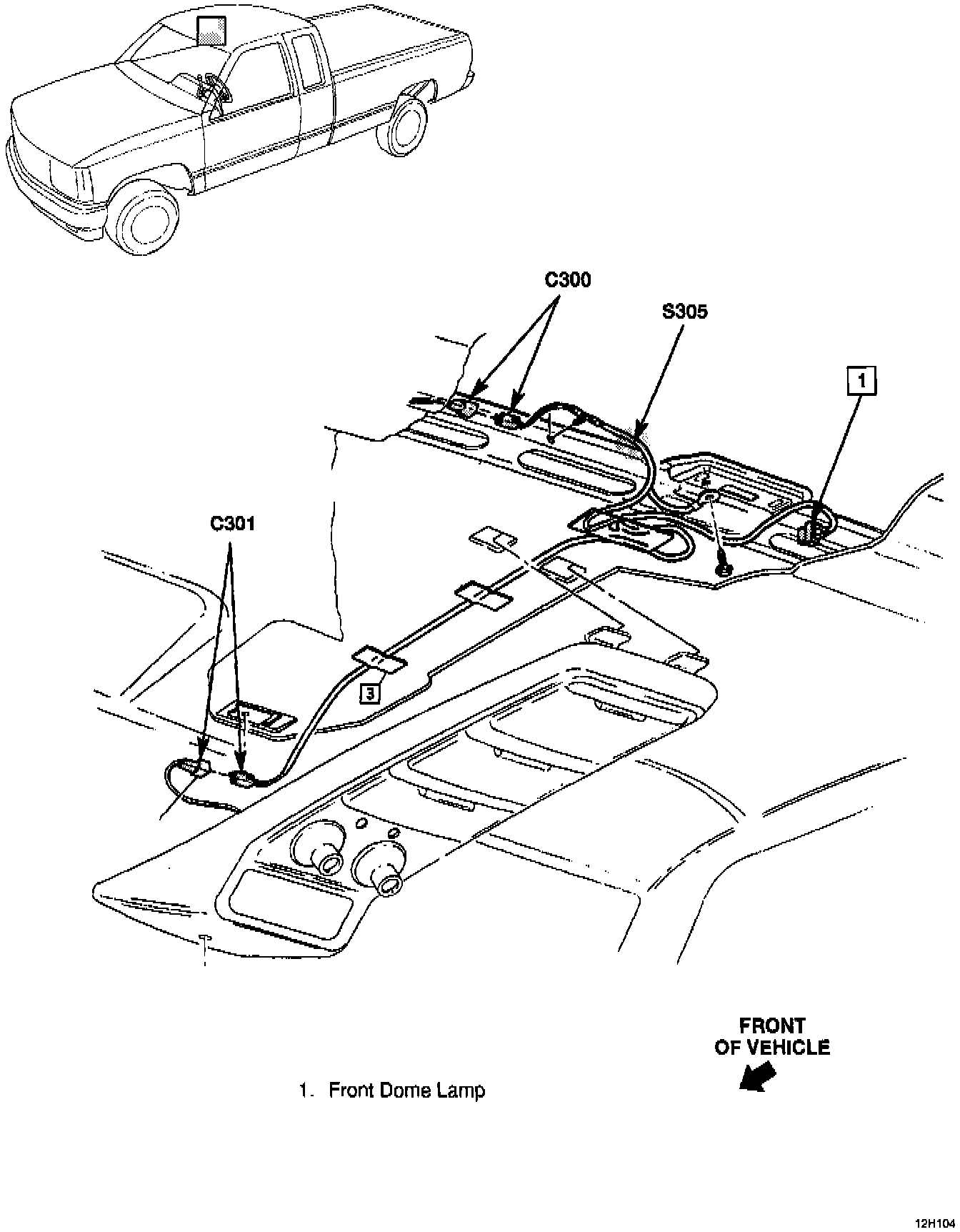 C300

S305

1

C301

3

FRONT OF VEHICLE

1. Front Dome Lamp

12H104