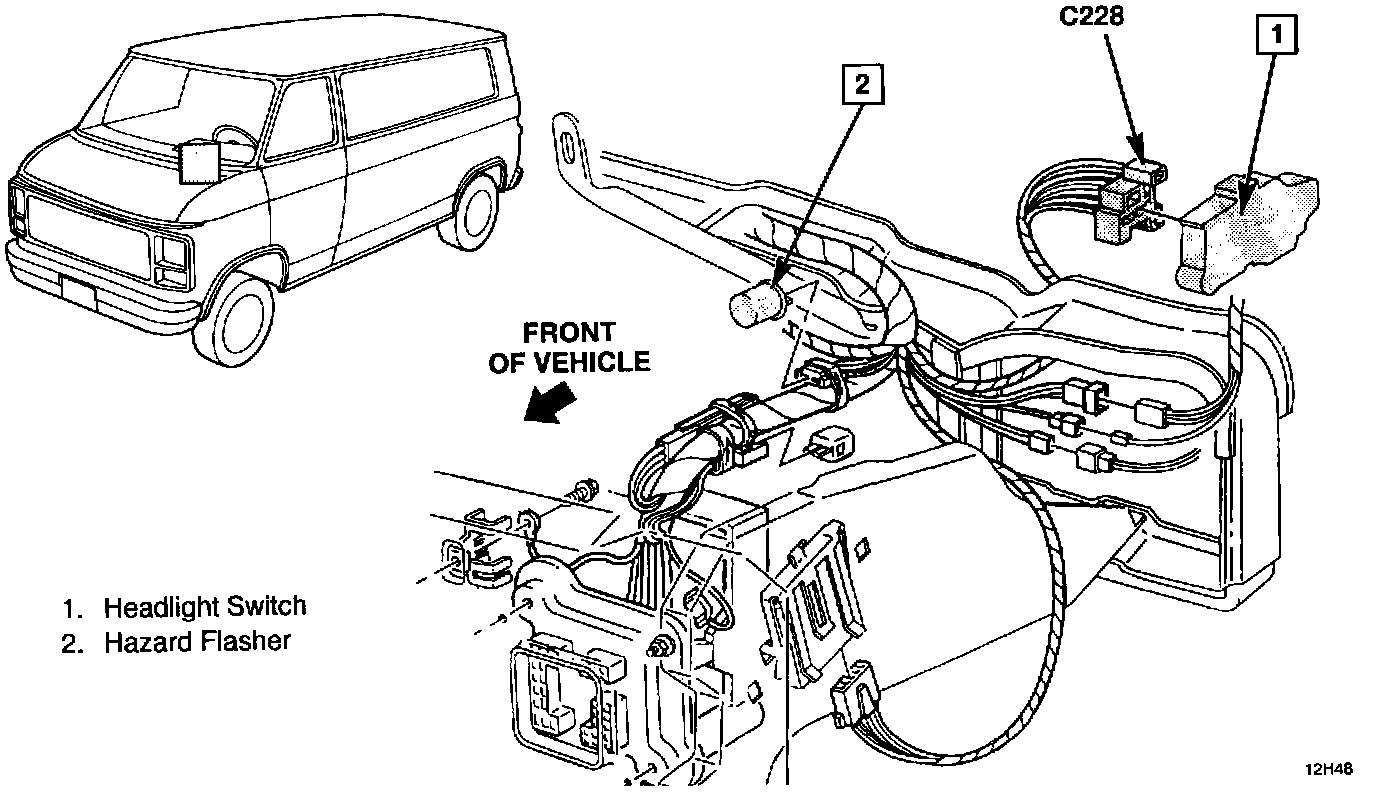 C228

1

2

FRONT OF VEHICLE

1. Headlight Switch
2. Hazard Flasher

12H48