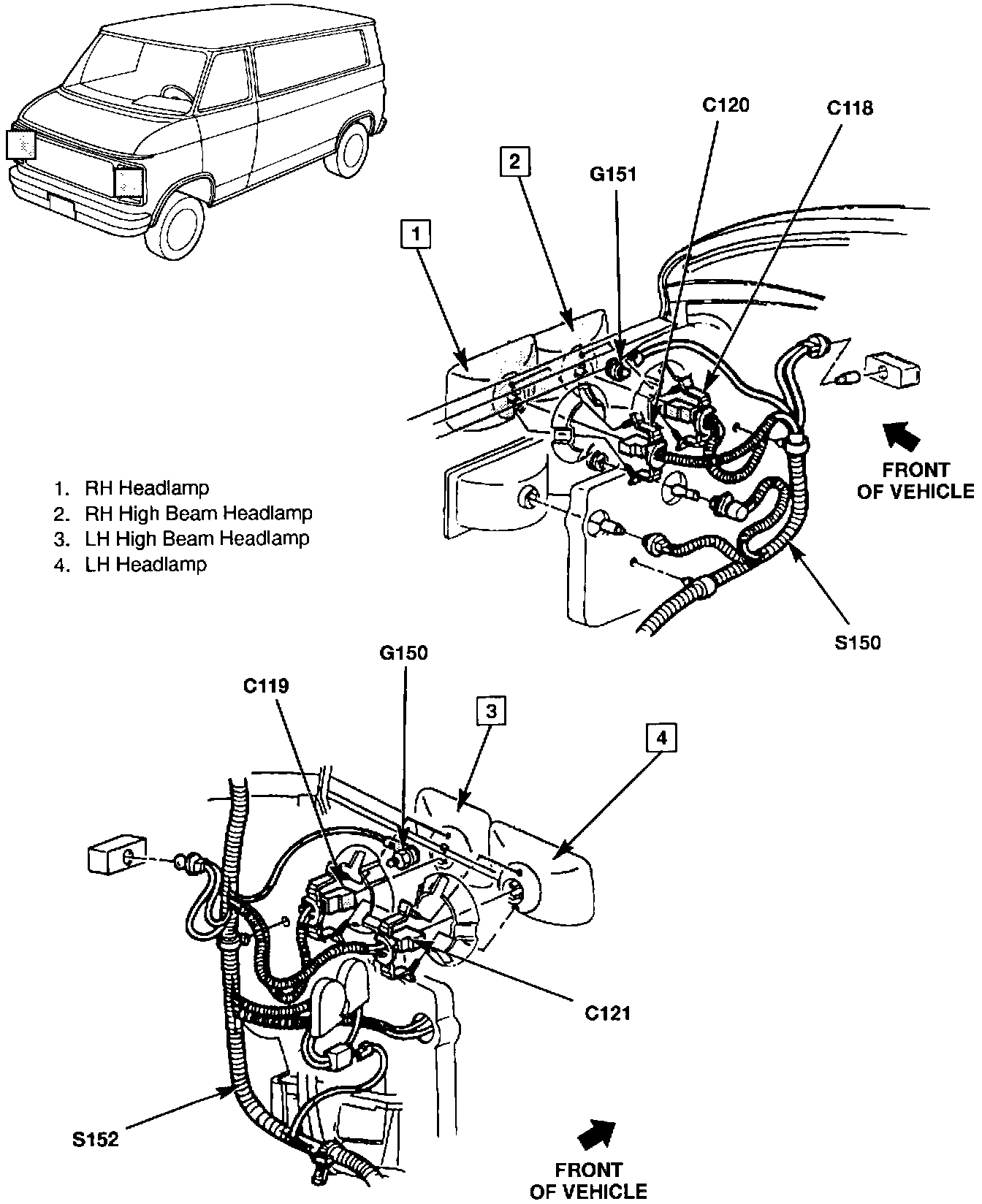 C120
C118
2
G151
1
FRONT OF VEHICLE
1. RH Headlamp
2. RH High Beam Headlamp
3. LH High Beam Headlamp
4. LH Headlamp
S150
G150
C119
3
4
C121
S152
FRONT OF VEHICLE