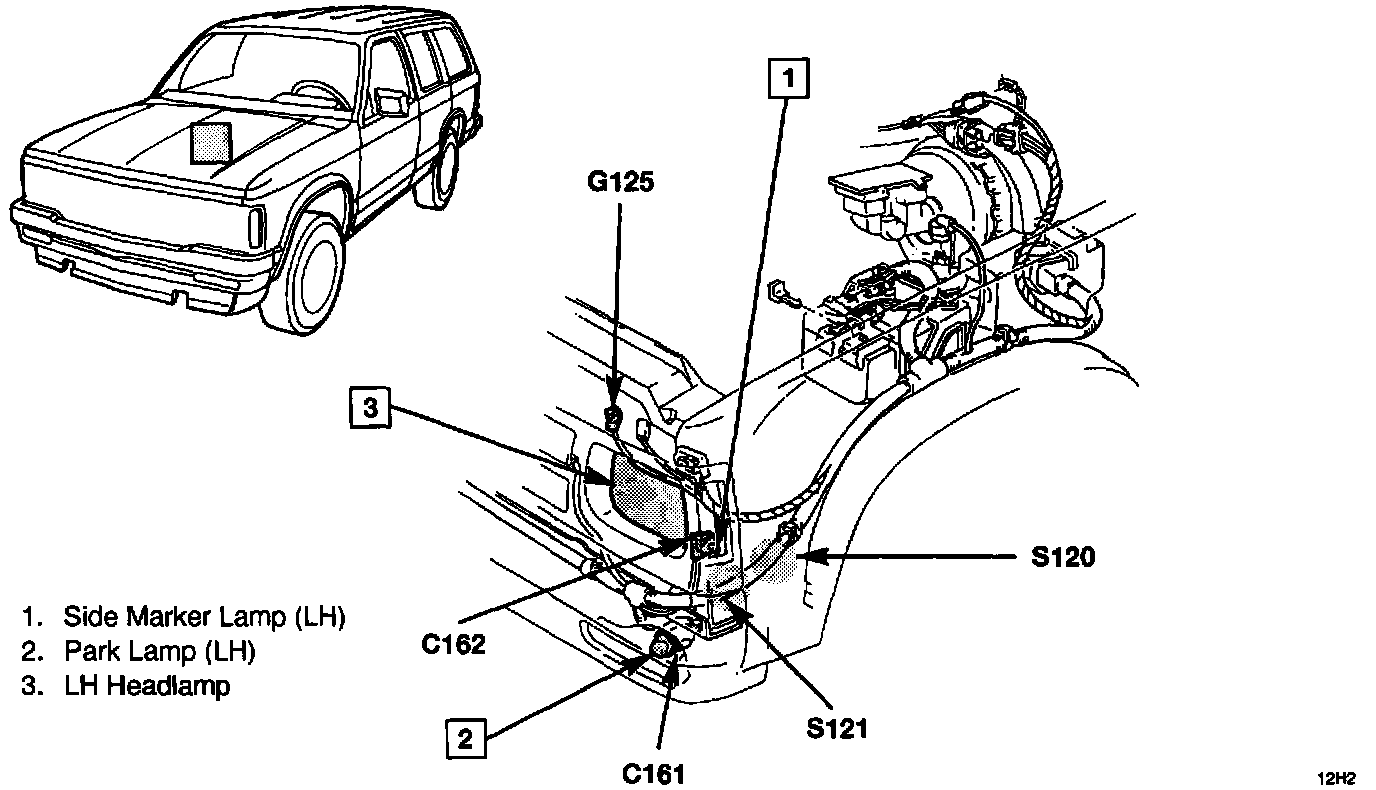 1

G125

3

S120

C162

S121

2

C161

1. Side Marker Lamp (LH)
2. Park Lamp (LH)
3. LH Headlamp

12H2