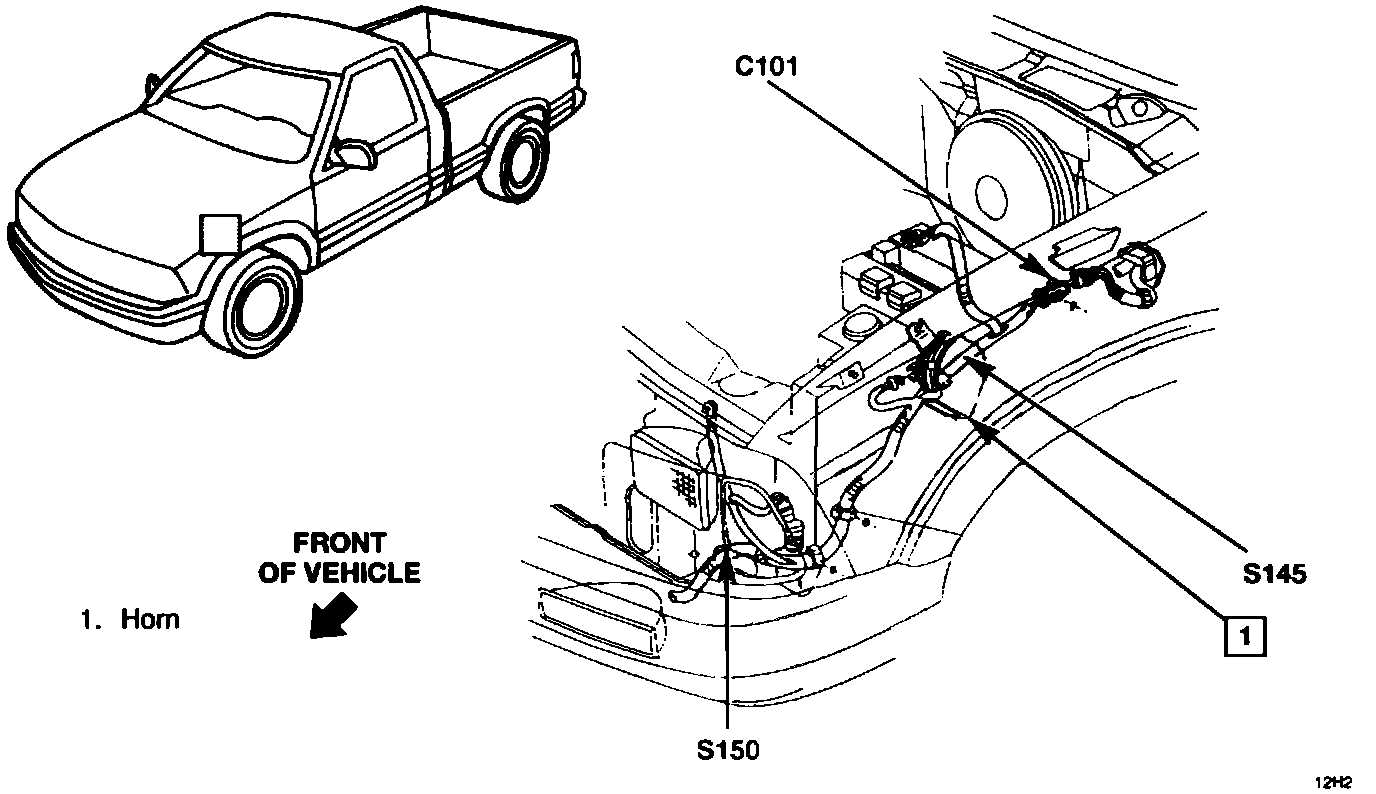 C101

FRONT OF VEHICLE

1. Horn

S145

1

S150

12H2