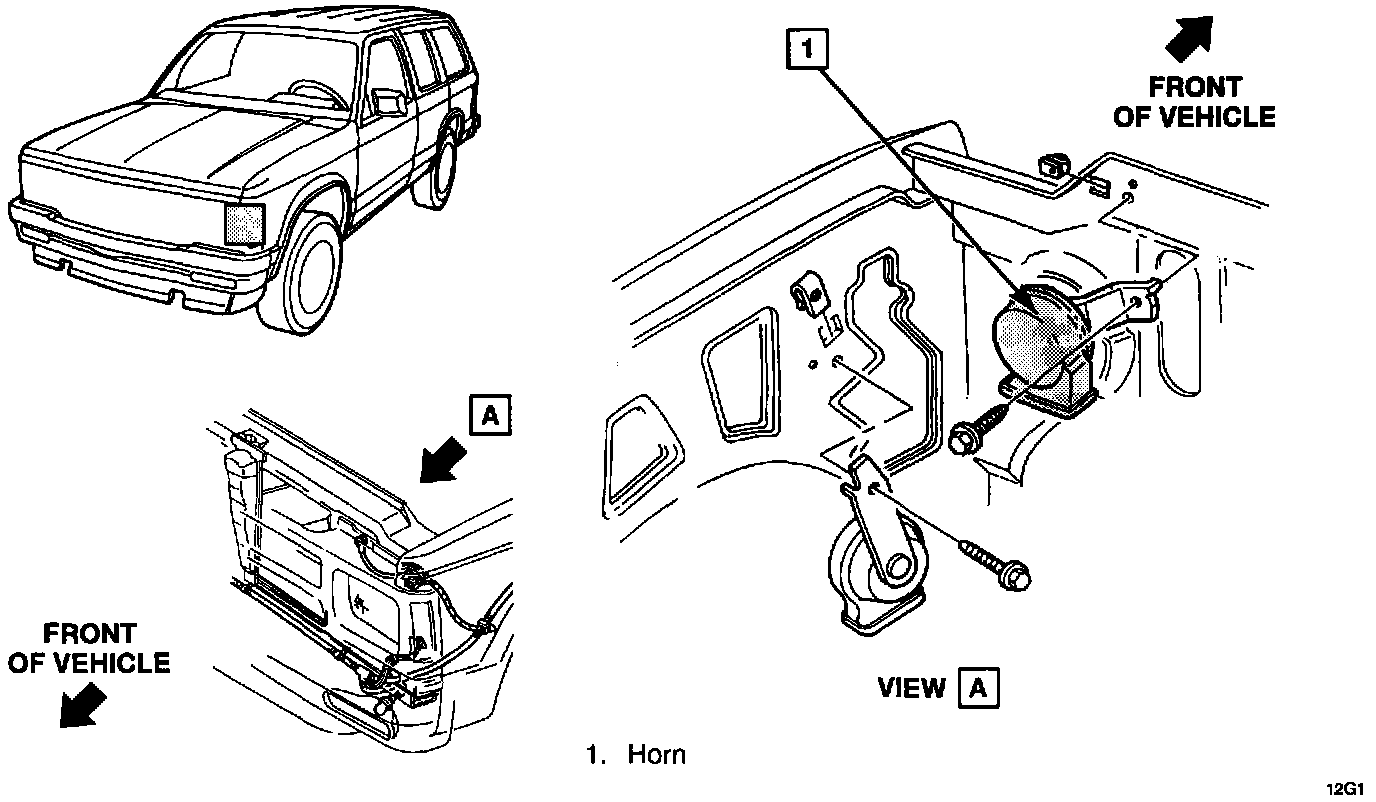 1

FRONT OF VEHICLE

A

FRONT OF VEHICLE

VIEW A

1. Horn

12G1