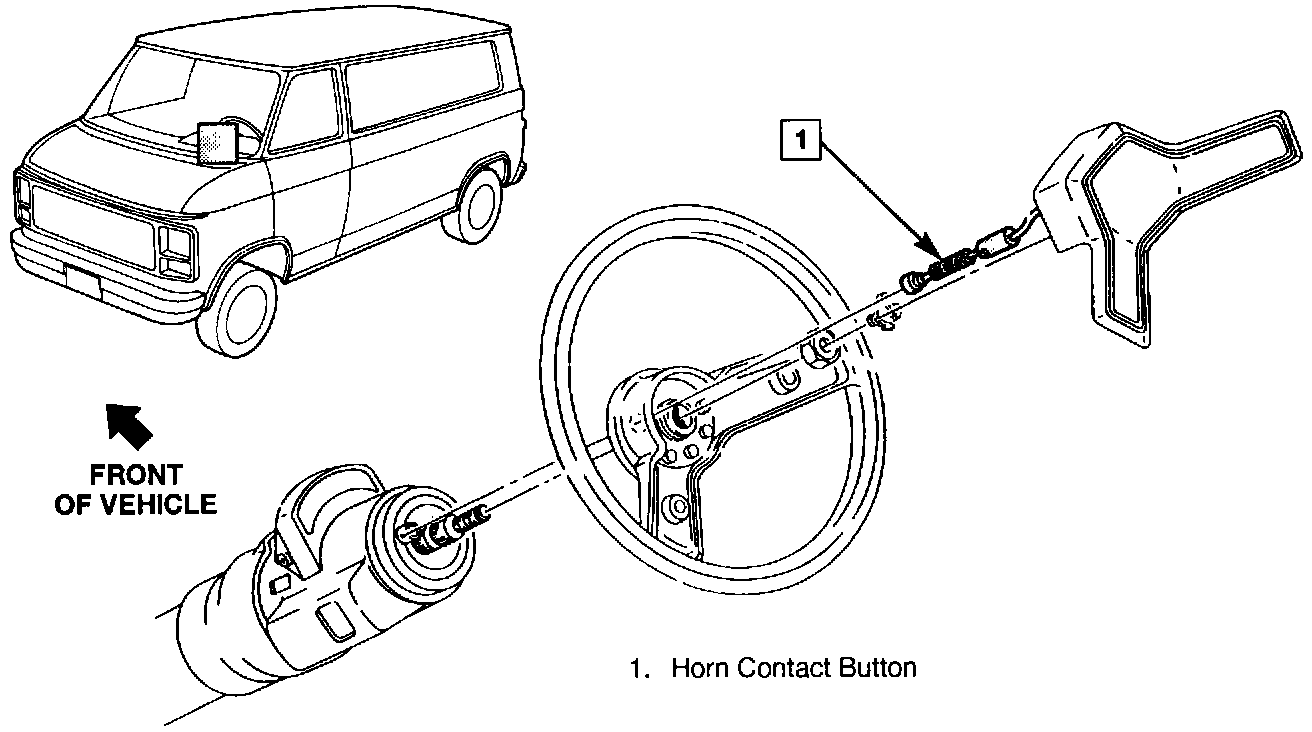 1

FRONT OF VEHICLE

1. Horn Contact Button