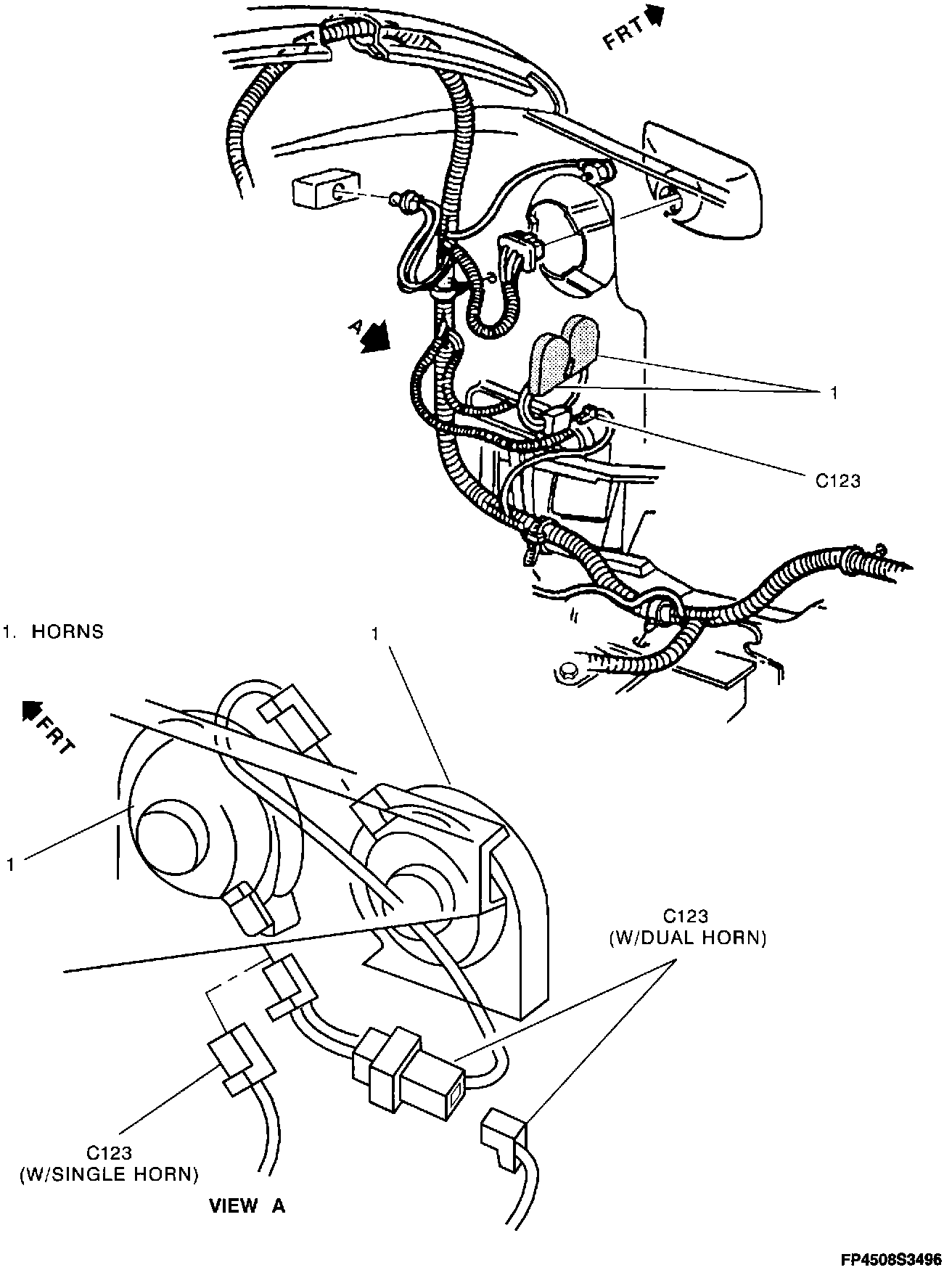 FRT

A

1

C123

1. HORNS

1

FRT

1

C123
(W/DUAL HORN)

C123
(W/SINGLE HORN)

VIEW A

FP4508S3496